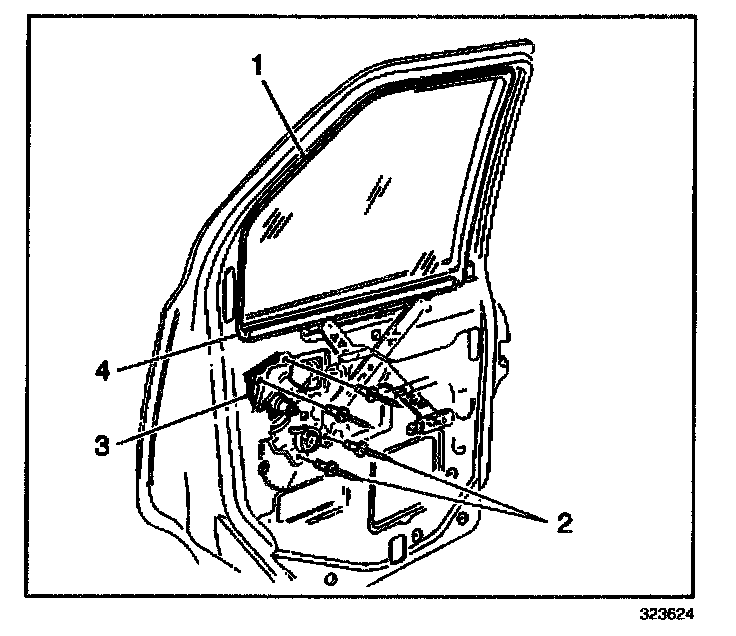 1
4
3
2
323624