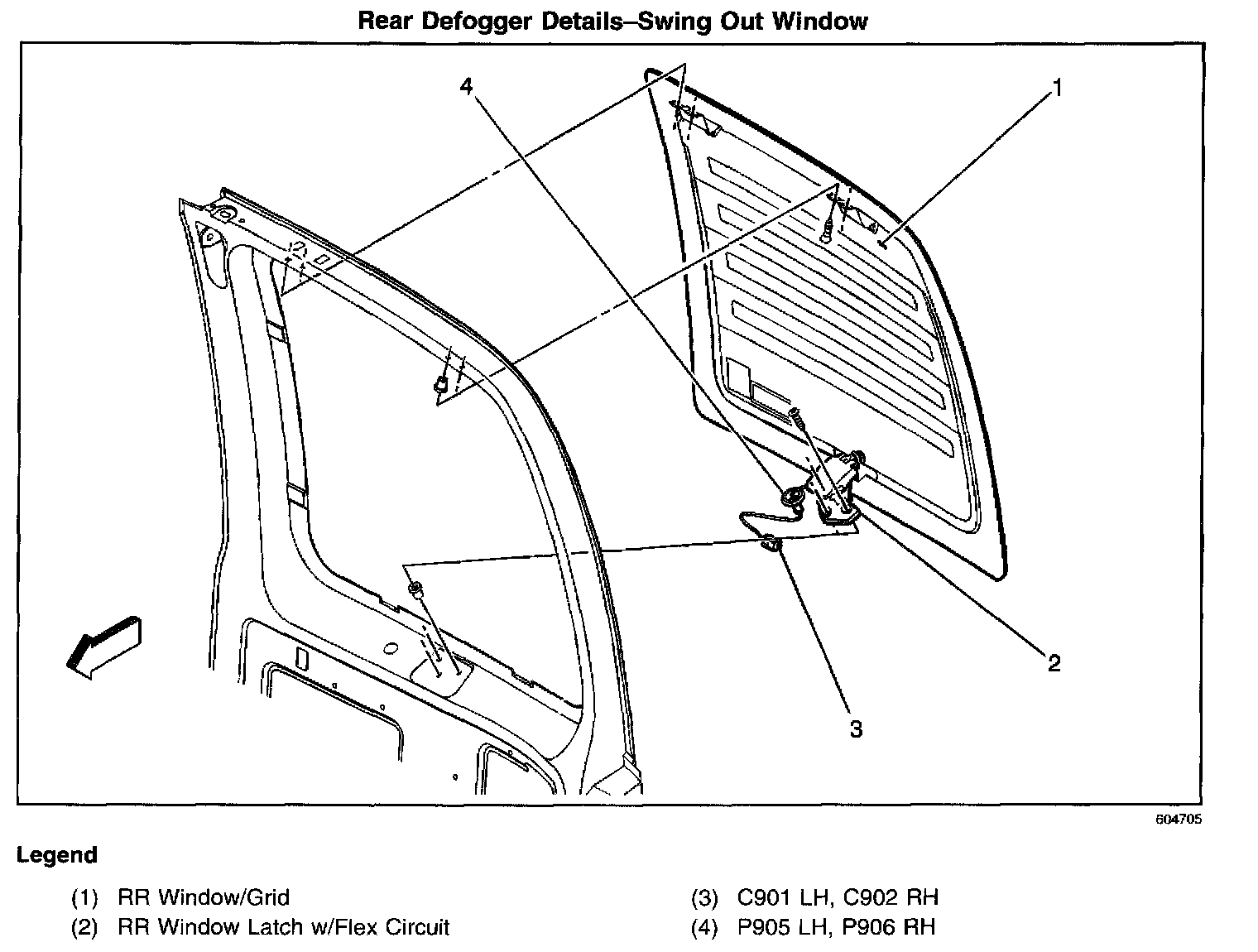 Rear Defogger Details–Swing Out Window

4

1

2

3

604705

Legend

(1) RR Window/Grid
(2) RR Window Latch w/Flex Circuit

(3) C901 LH, C902 RH
(4) P905 LH, P906 RH