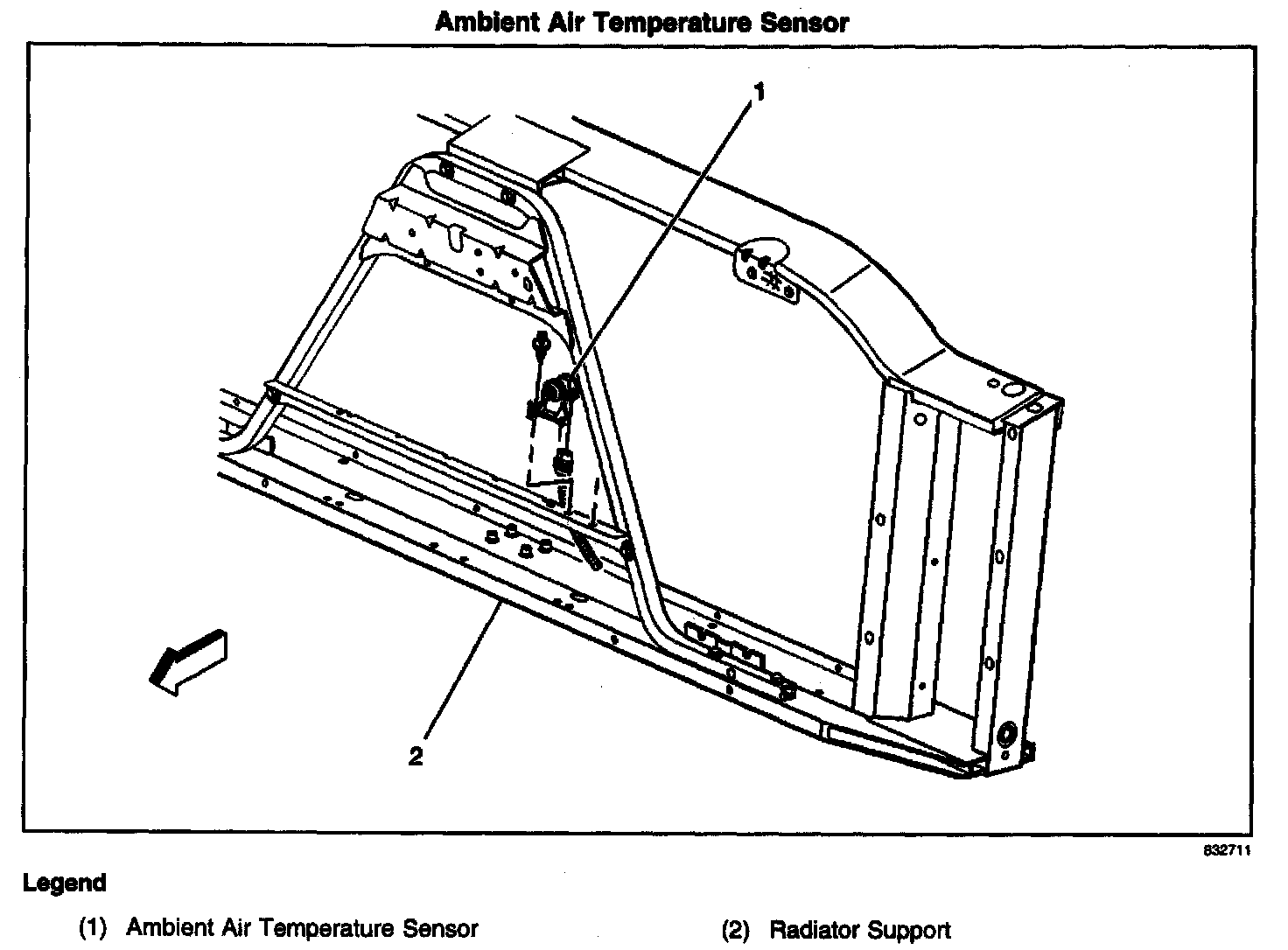 Ambient Air Temperature Sensor

1

2

832711

Legend

(1) Ambient Air Temperature Sensor

(2) Radiator Support