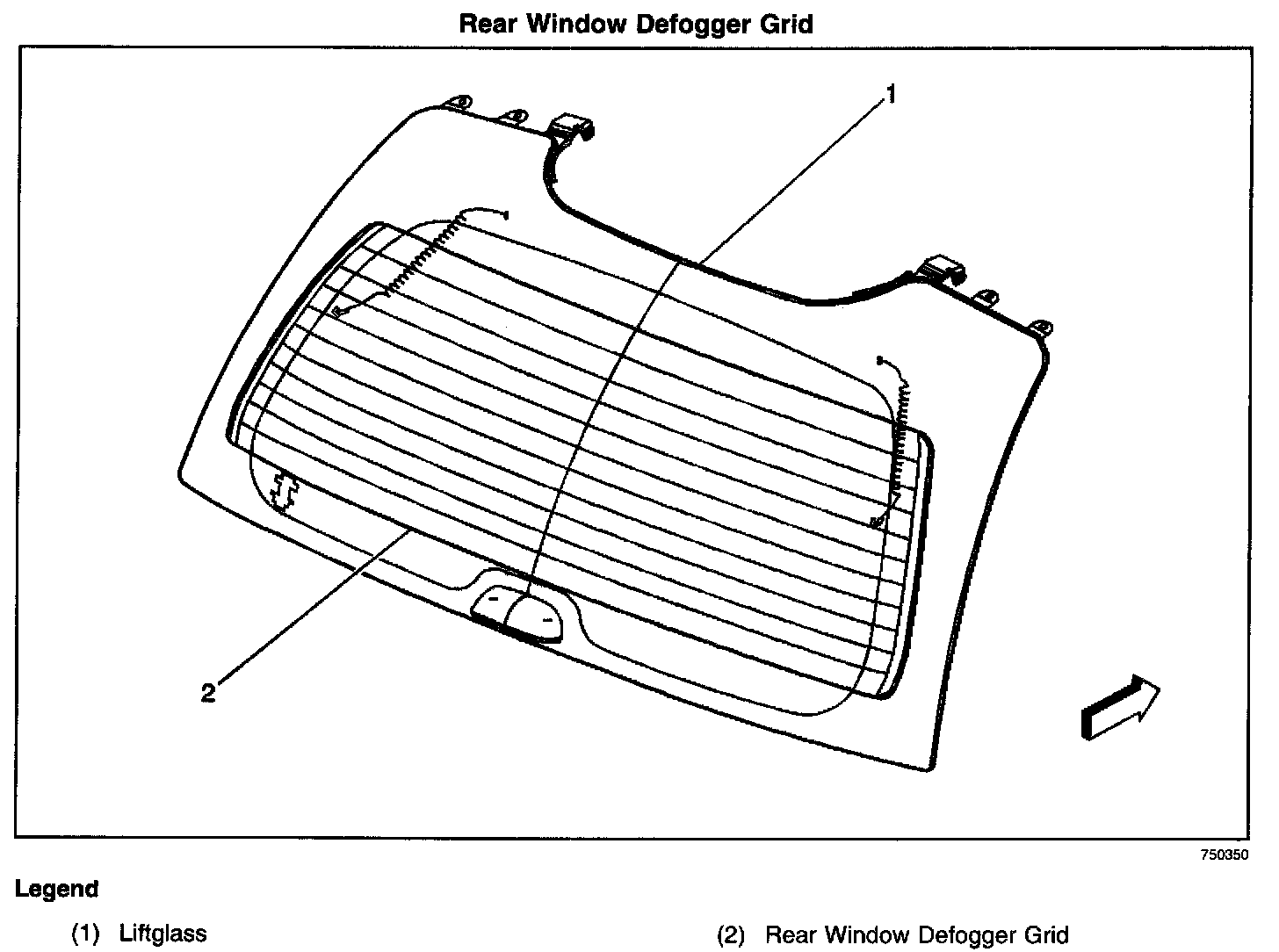 Rear Window Defogger Grid

1

2

750350

Legend

(1) Liftglass

(2) Rear Window Defogger Grid