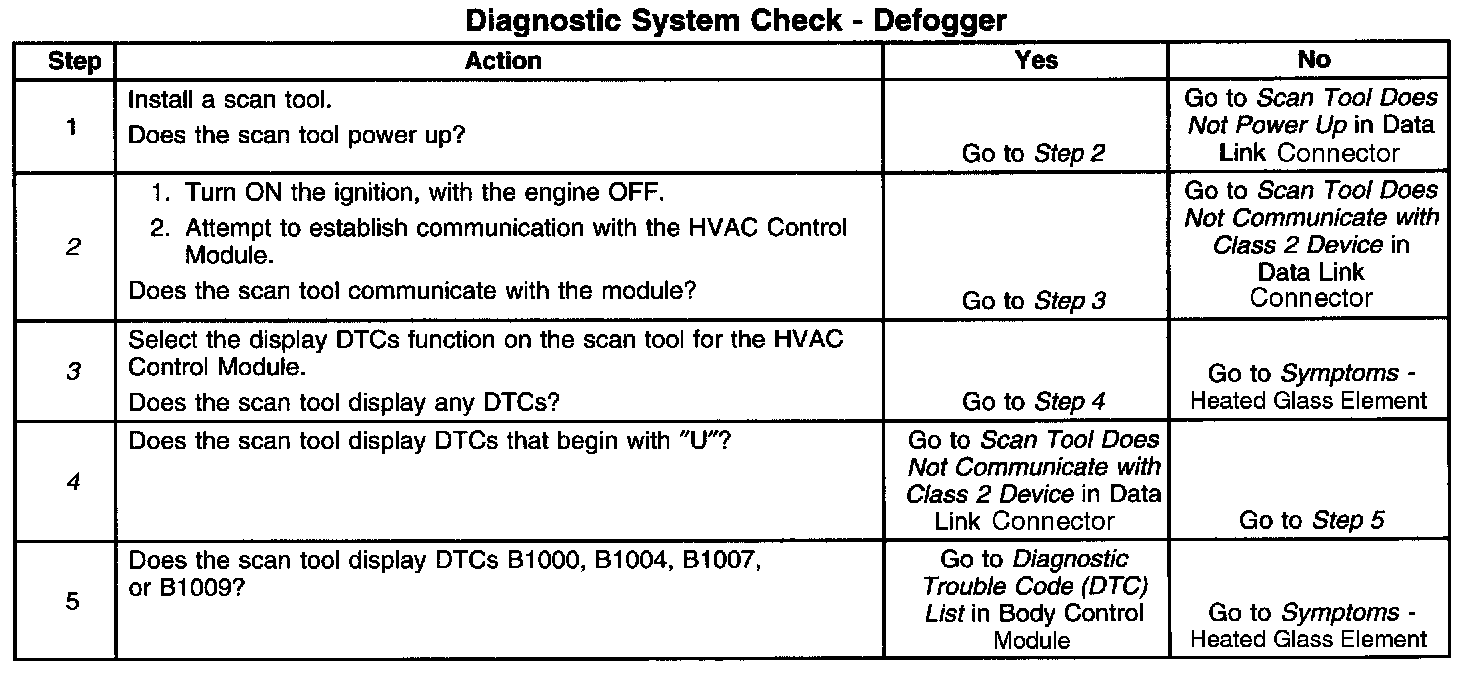 Diagnostic System Check - Defogger

| Step | Action | Yes | No |
|---|---|---|---|
| 1 | Install a scan tool. Does the scan tool power up? | Go to Step 2 | Go to Scan Tool Does Not Power Up in Data Link Connector |
| 2 | 1. Turn ON the ignition, with the engine OFF. 2. Attempt to establish communication with the HVAC Control Module. Does the scan tool communicate with the module? | Go to Step 3 | Go to Scan Tool Does Not Communicate with Class 2 Device in Data Link Connector |
| 3 | Select the display DTCs function on the scan tool for the HVAC Control Module. Does the scan tool display any DTCs? | Go to Step 4 | Go to Symptoms - Heated Glass Element |
| 4 | Does the scan tool display DTCs that begin with "U"? | Go to Scan Tool Does Not Communicate with Class 2 Device in Data Link Connector | Go to Step 5 |
| 5 | Does the scan tool display DTCs B1000, B1004, B1007, or B1009? | Go to Diagnostic Trouble Code (DTC) List in Body Control Module | Go to Symptoms - Heated Glass Element |