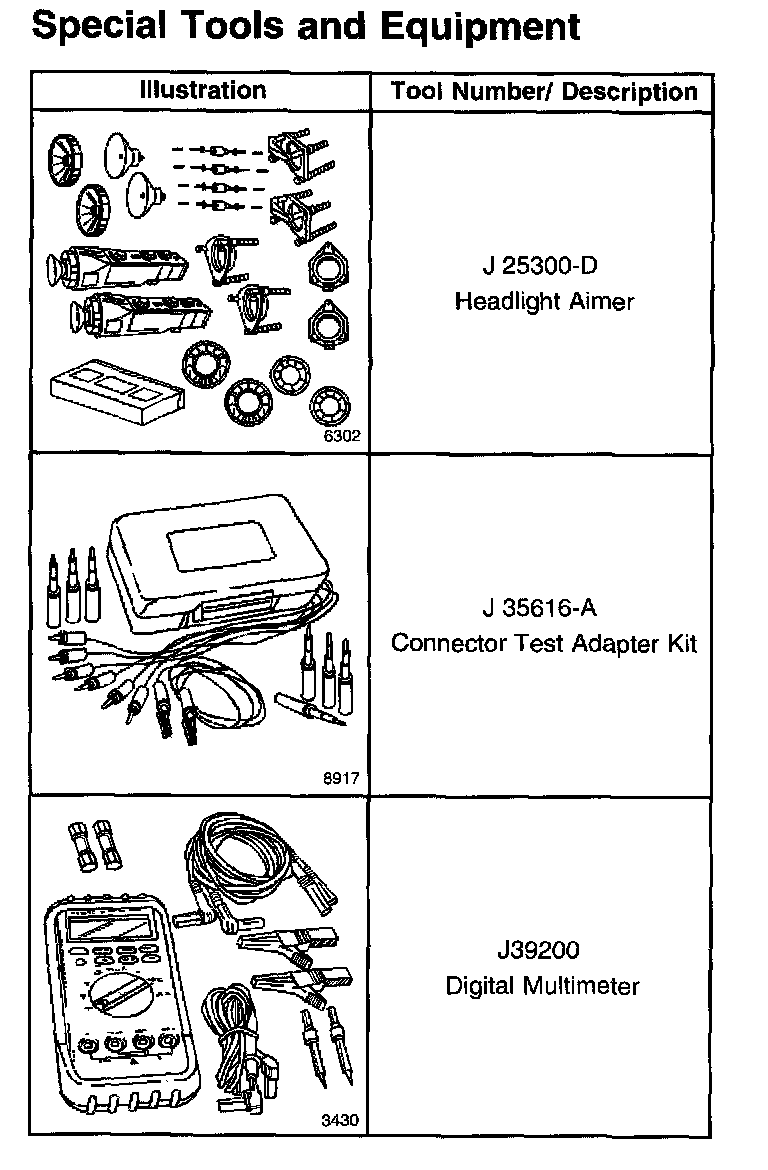 Special Tools and Equipment

| Illustration | Tool Number/ Description |
|---|---|
| 6302 | J 25300-D Headlight Aimer |
| 8917 | J 35616-A Connector Test Adapter Kit |
| 3430 | J39200 Digital Multimeter |