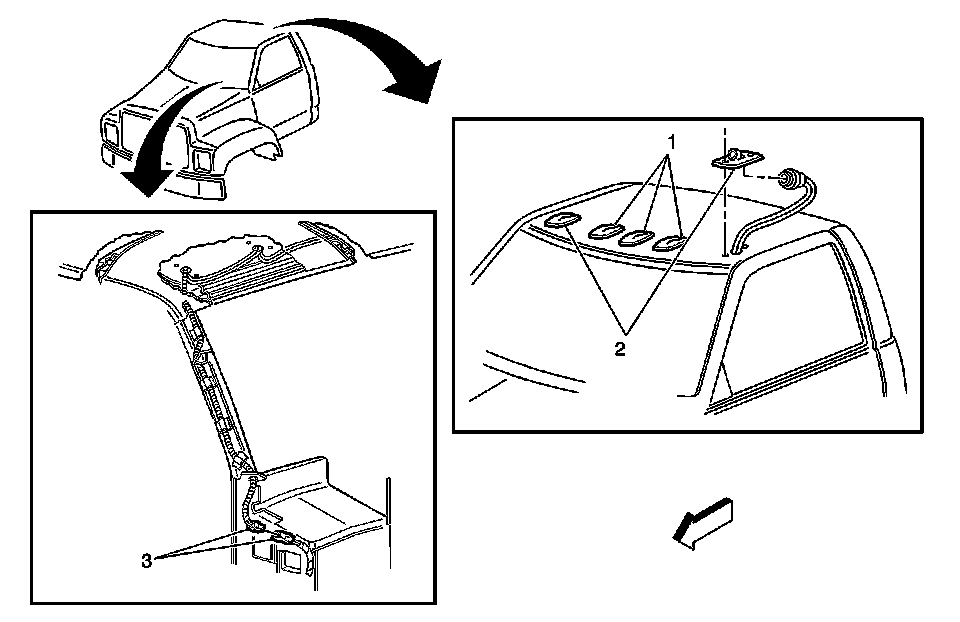 1
2
3