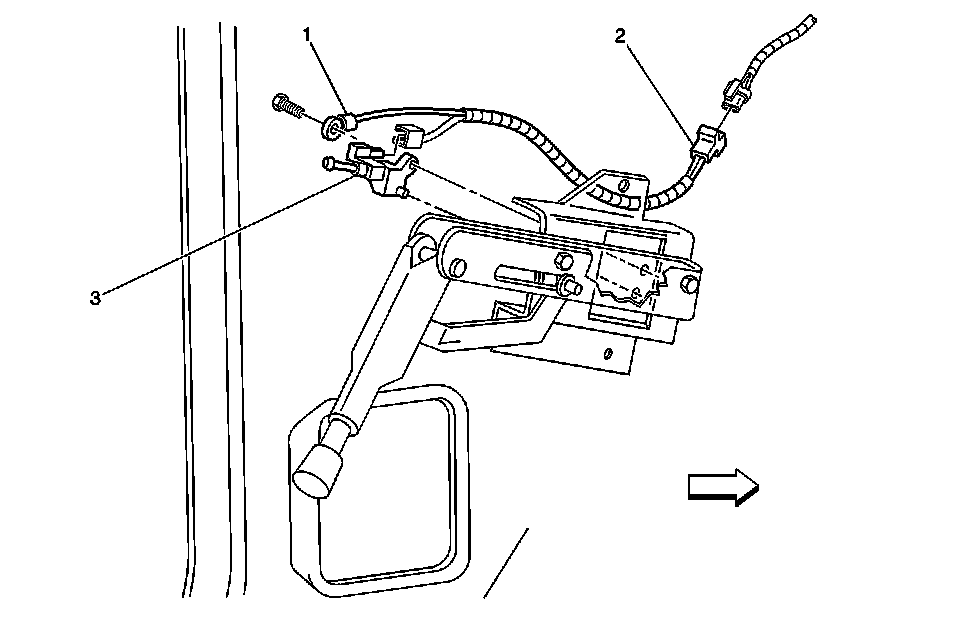 1
2
3