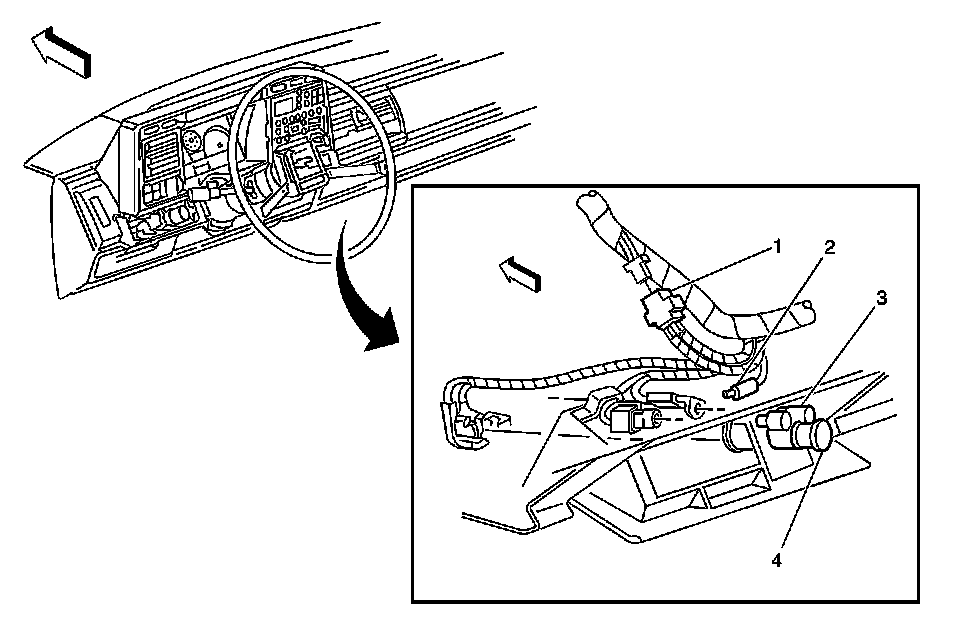 1
2
3
4