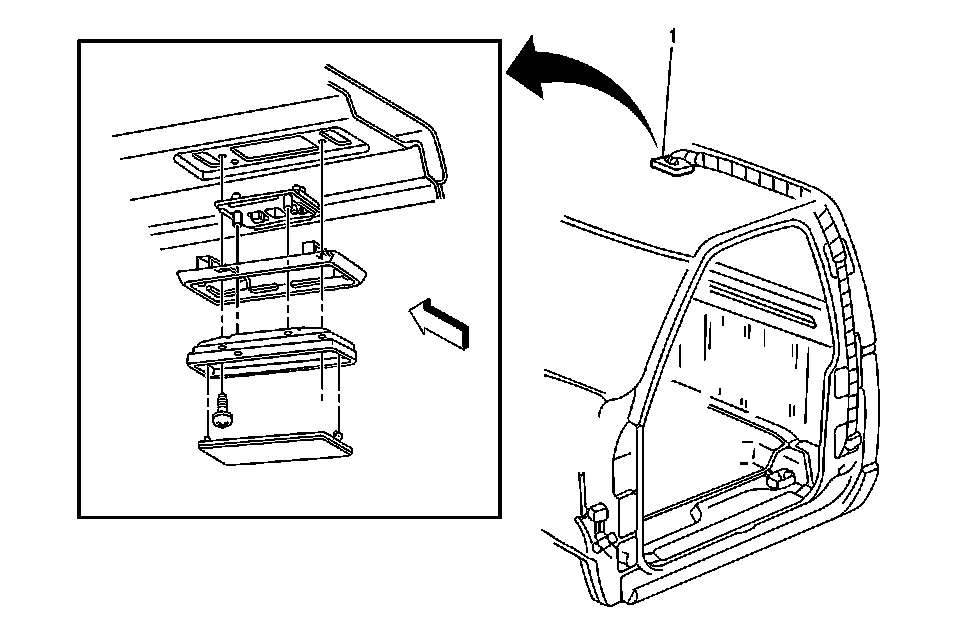 1