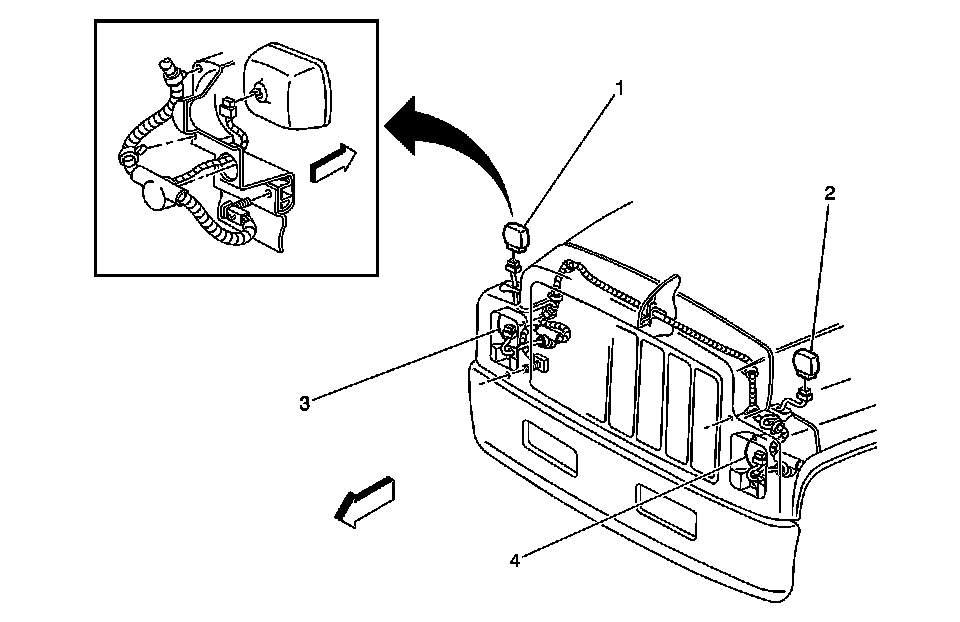 1
2
3
4