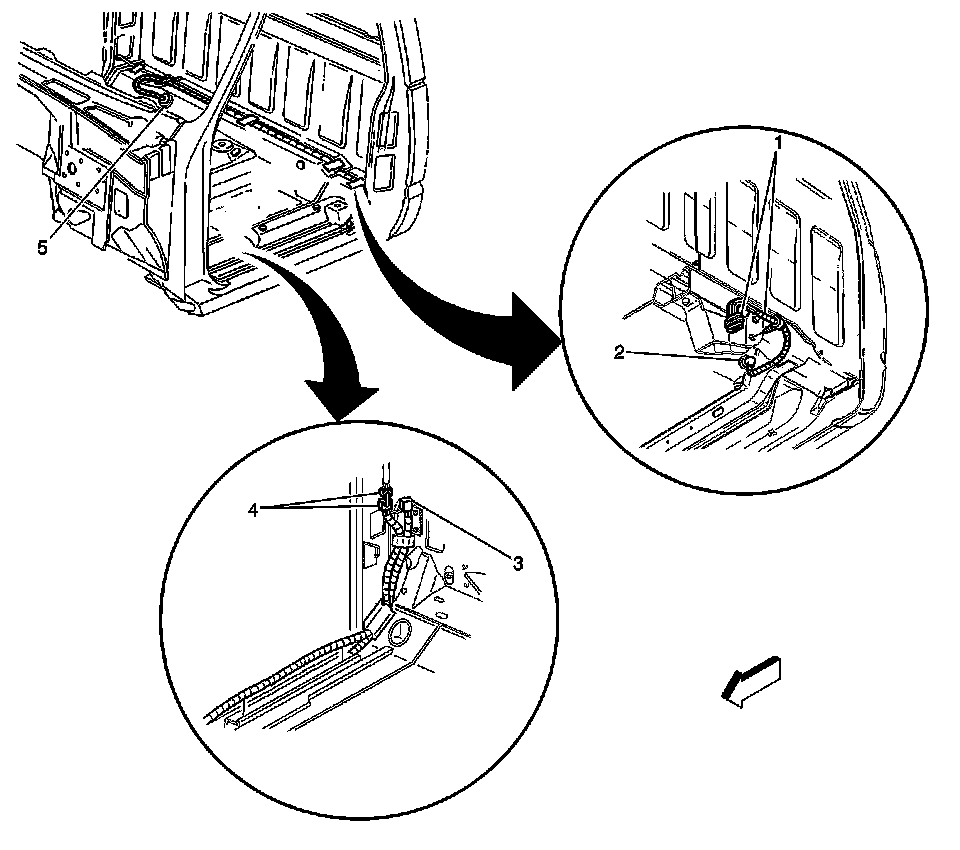 5
1
2
4
3