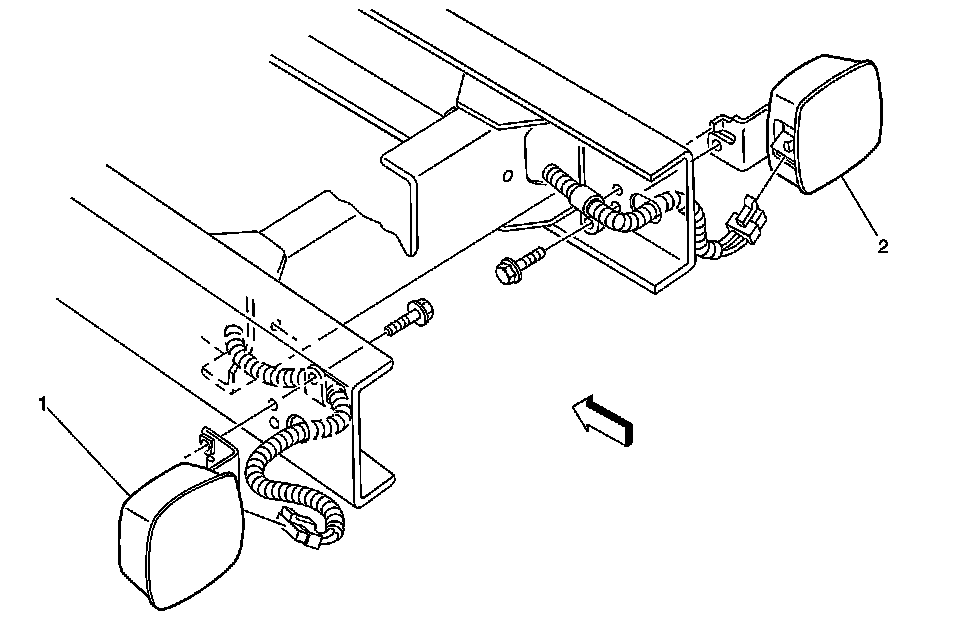 2

1