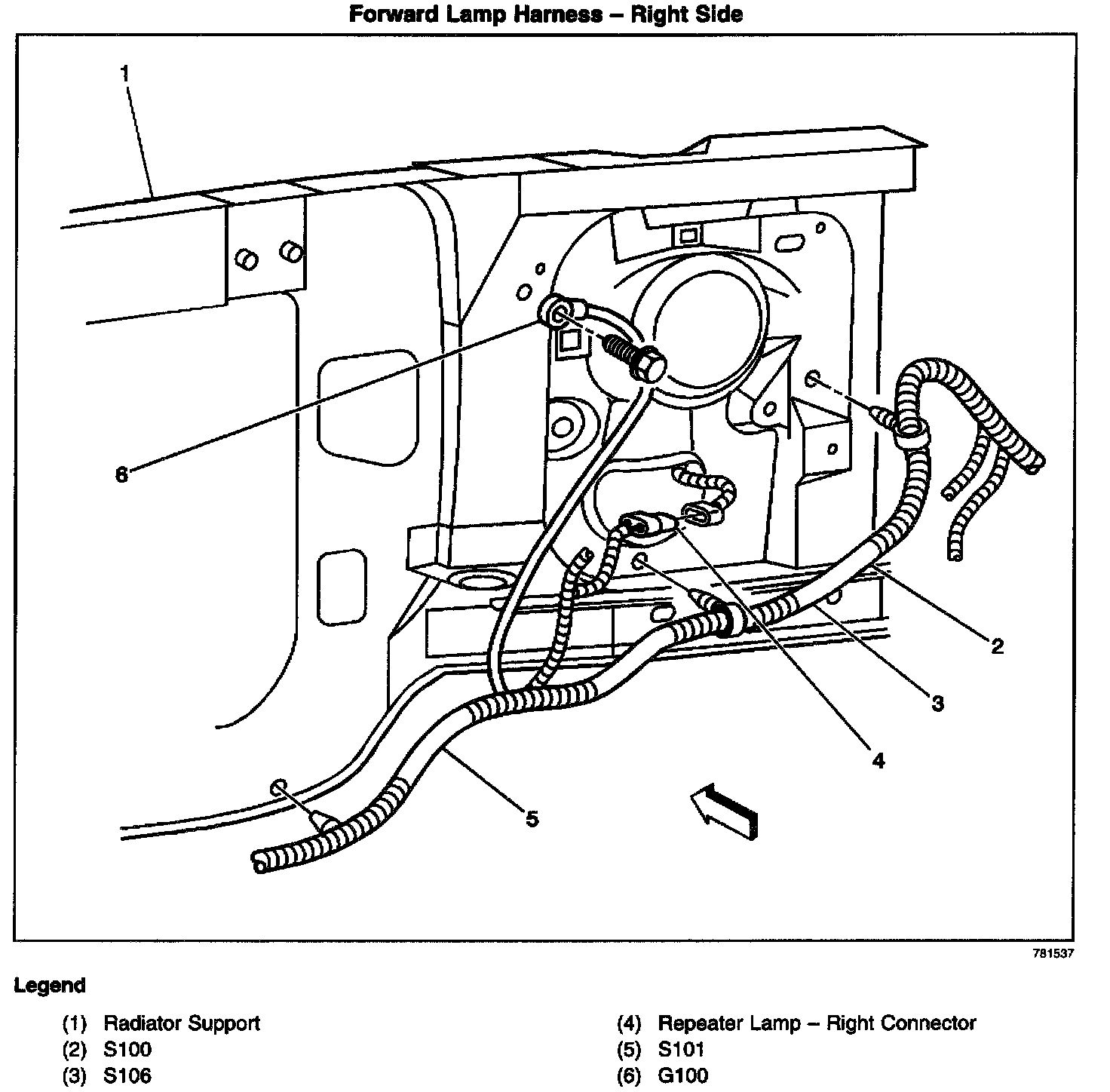 Forward Lamp Harness – Right Side

1

6

2

3

4

5

781537

Legend

(1) Radiator Support
(2) S100
(3) S106

(4) Repeater Lamp – Right Connector
(5) S101
(6) G100