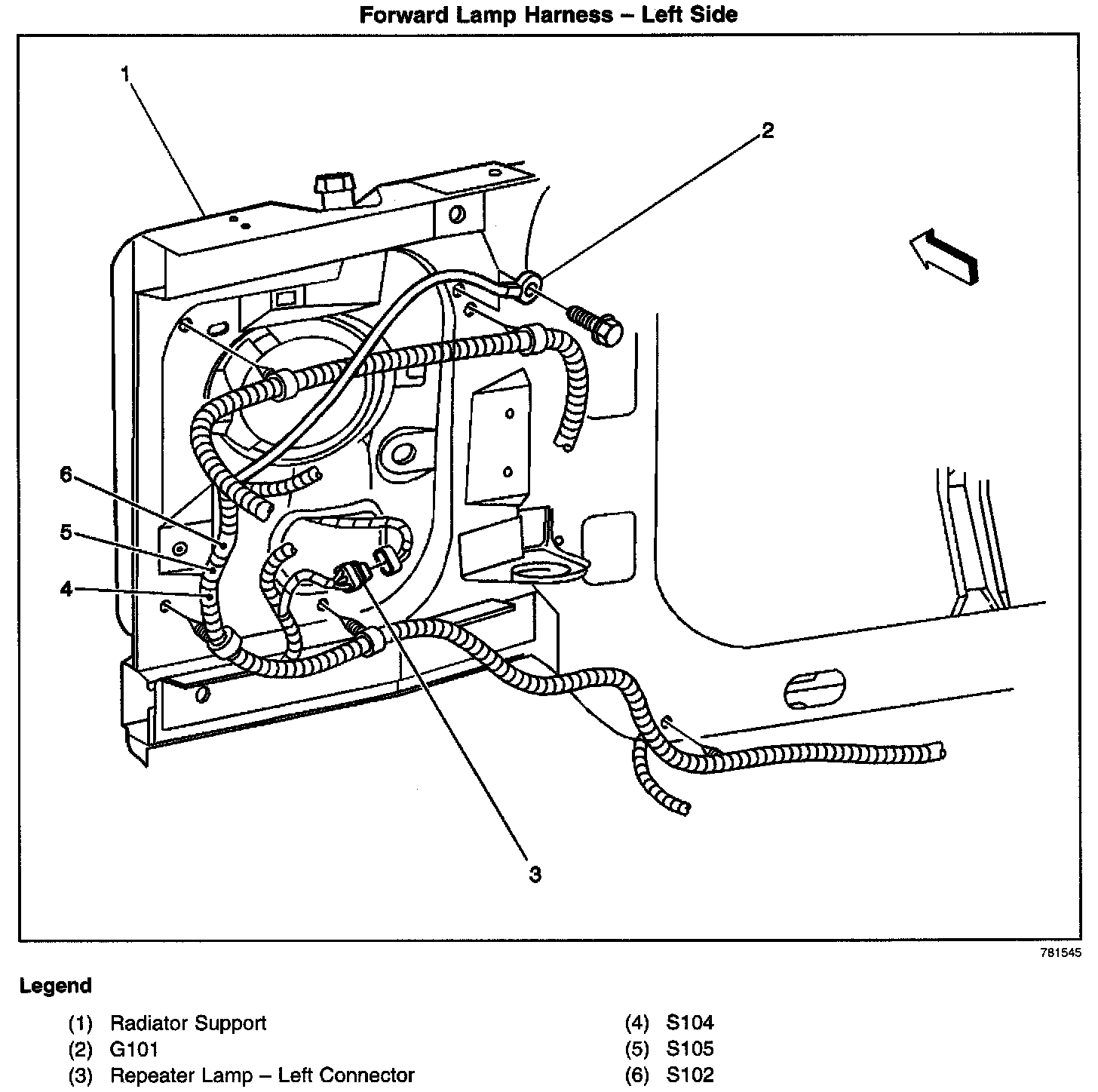 Forward Lamp Harness – Left Side

1

2

6

5

4

3

781545

Legend

(1) Radiator Support
(2) G101
(3) Repeater Lamp – Left Connector

(4) S104
(5) S105
(6) S102