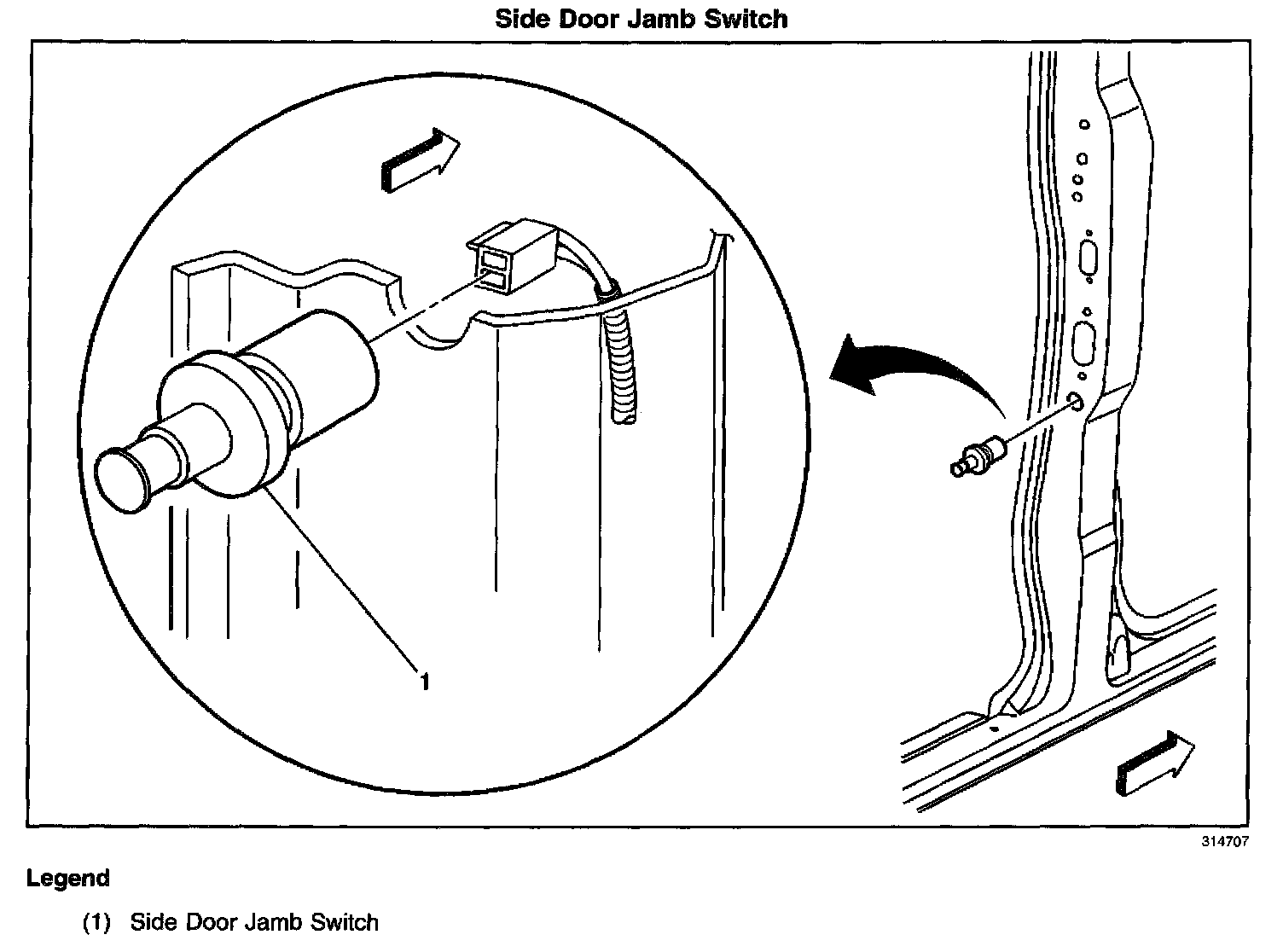 Side Door Jamb Switch

1

314707

Legend

(1) Side Door Jamb Switch