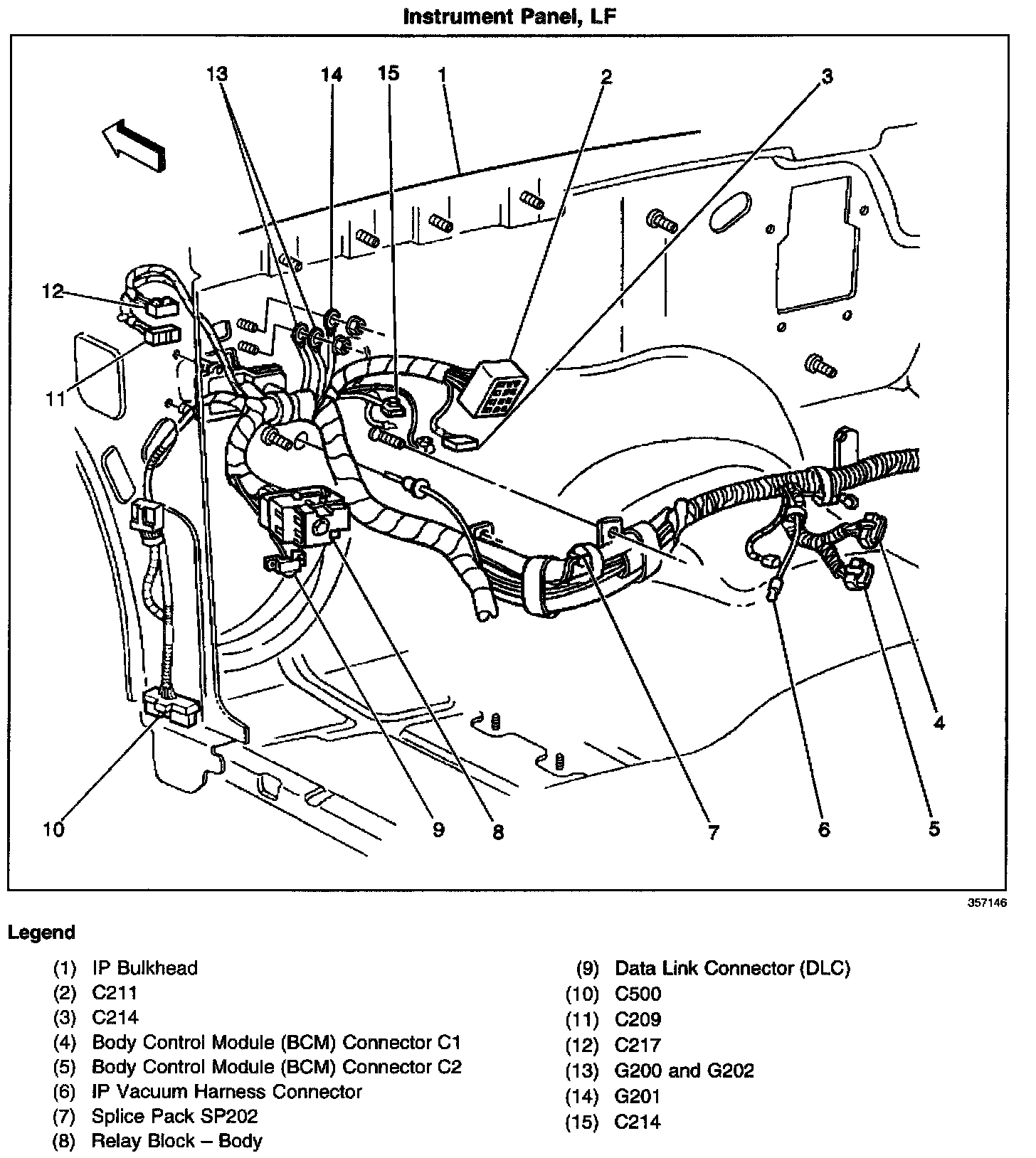 Instrument Panel, LF

13
14
15
1
2
3
12
11
10
9
8
7
6
5
4

357146

Legend

(1) IP Bulkhead
(2) C211
(3) C214
(4) Body Control Module (BCM) Connector C1
(5) Body Control Module (BCM) Connector C2
(6) IP Vacuum Harness Connector
(7) Splice Pack SP202
(8) Relay Block – Body

(9) Data Link Connector (DLC)
(10) C500
(11) C209
(12) C217
(13) G200 and G202
(14) G201
(15) C214