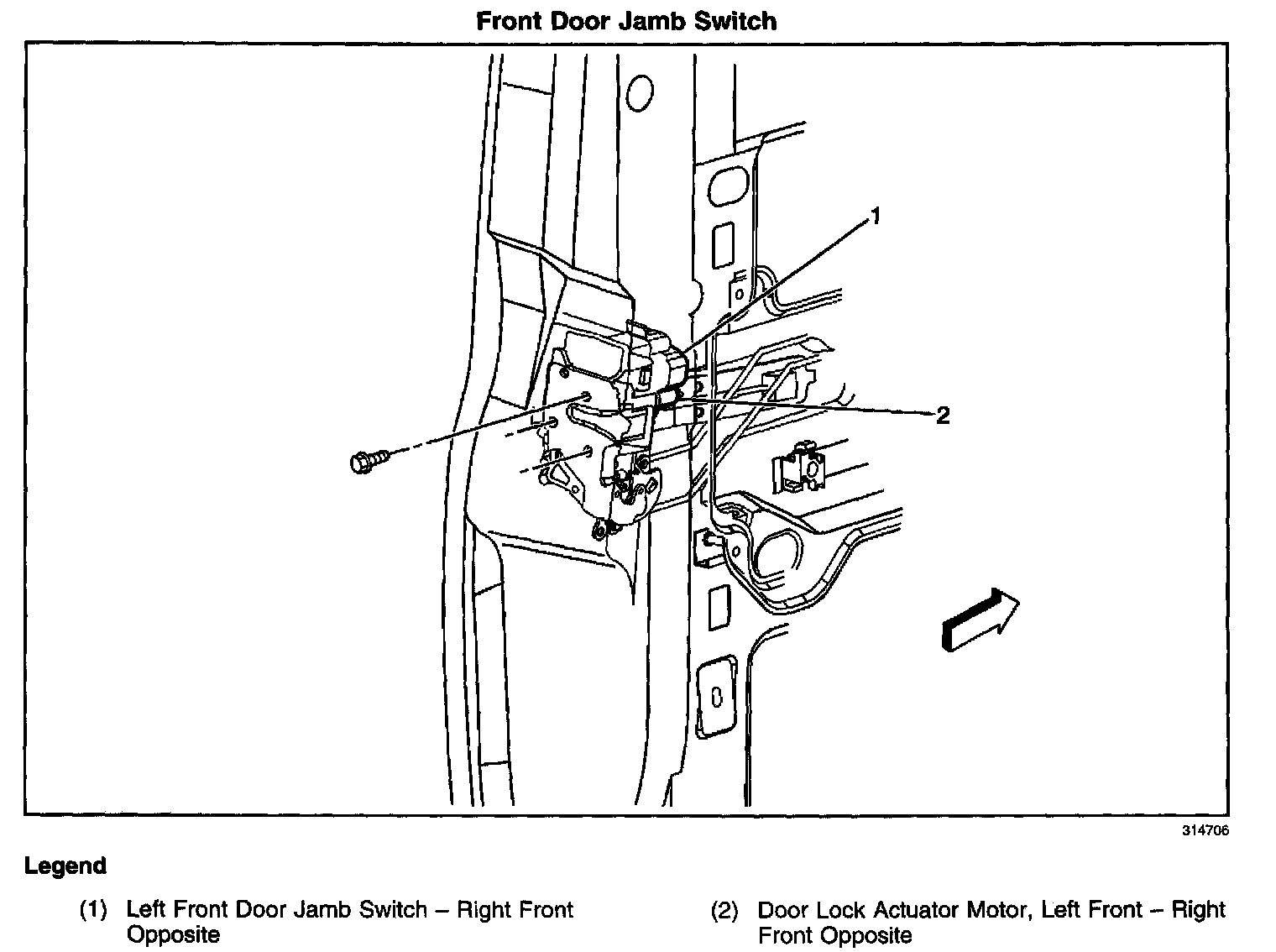 Front Door Jamb Switch

1

2

314706

Legend

(1) Left Front Door Jamb Switch – Right Front Opposite

(2) Door Lock Actuator Motor, Left Front – Right Front Opposite