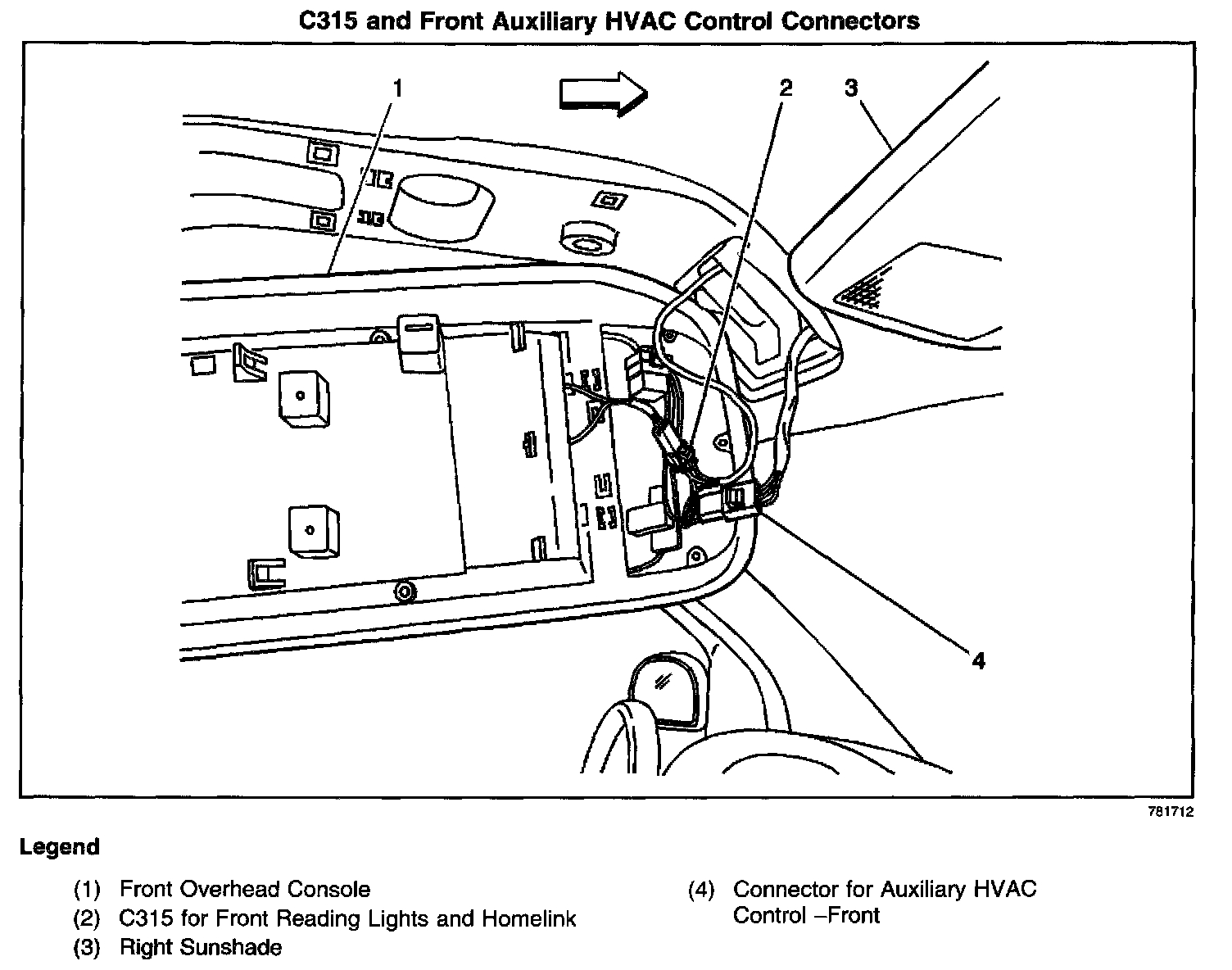 C315 and Front Auxiliary HVAC Control Connectors

1

2

3

4

781712

Legend

(1) Front Overhead Console
(2) C315 for Front Reading Lights and Homelink
(3) Right Sunshade

(4) Connector for Auxiliary HVAC Control –Front