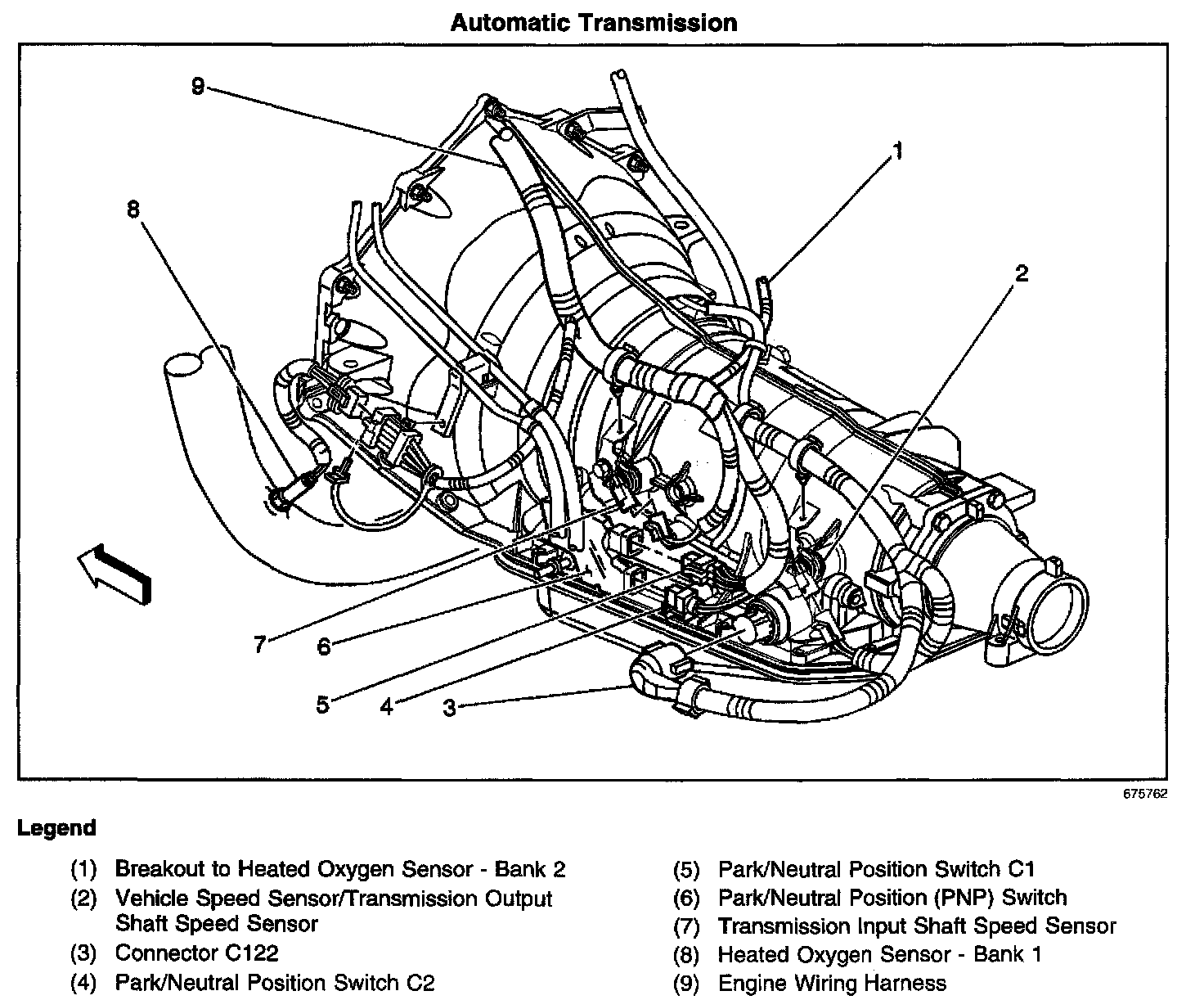 Automatic Transmission

9

1

8

2

7

6

5

4

3

675762

Legend

(1) Breakout to Heated Oxygen Sensor - Bank 2
(2) Vehicle Speed Sensor/Transmission Output Shaft Speed Sensor
(3) Connector C122
(4) Park/Neutral Position Switch C2

(5) Park/Neutral Position Switch C1
(6) Park/Neutral Position (PNP) Switch
(7) Transmission Input Shaft Speed Sensor
(8) Heated Oxygen Sensor - Bank 1
(9) Engine Wiring Harness