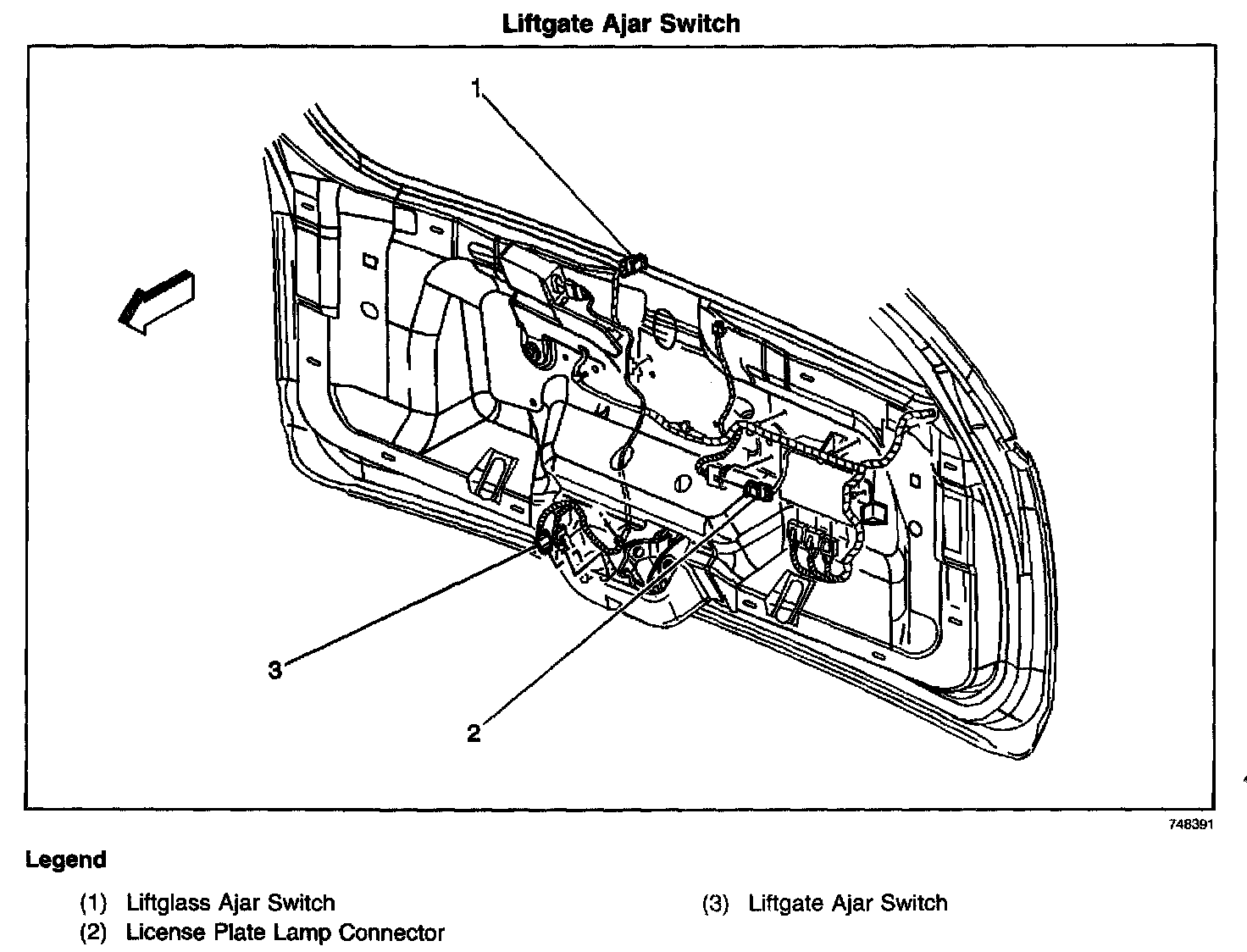 Liftgate Ajar Switch

1

3

2

748391

Legend

(1) Liftglass Ajar Switch
(2) License Plate Lamp Connector
(3) Liftgate Ajar Switch