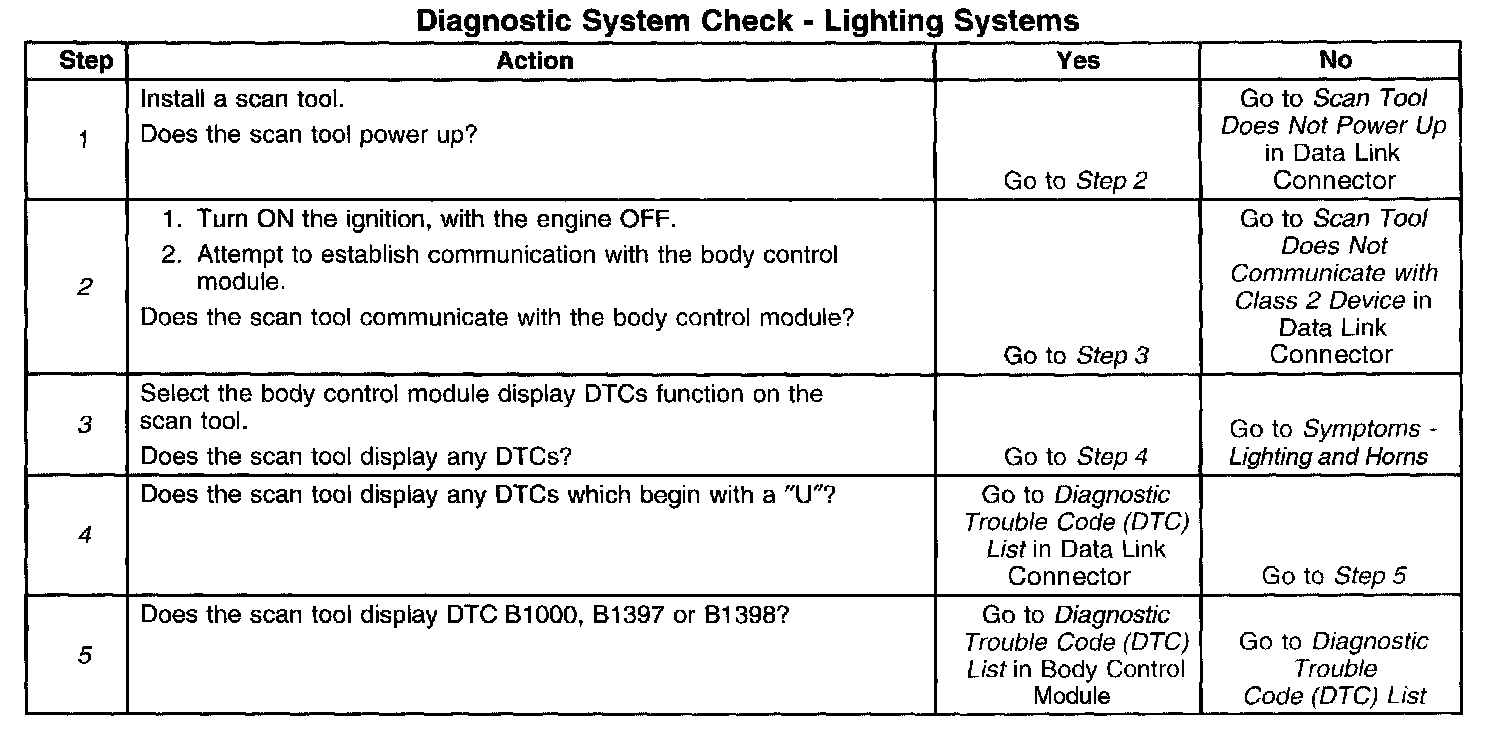 Diagnostic System Check - Lighting Systems

| Step | Action | Yes | No |
|---|---|---|---|
| 1 | Install a scan tool. Does the scan tool power up? | Go to Step 2 | Go to Scan Tool Does Not Power Up in Data Link Connector |
| 2 | 1. Turn ON the ignition, with the engine OFF. 2. Attempt to establish communication with the body control module. Does the scan tool communicate with the body control module? | Go to Step 3 | Go to Scan Tool Does Not Communicate with Class 2 Device in Data Link Connector |
| 3 | Select the body control module display DTCs function on the scan tool. Does the scan tool display any DTCs? | Go to Step 4 | Go to Symptoms - Lighting and Horns |
| 4 | Does the scan tool display any DTCs which begin with a "U"? | Go to Diagnostic Trouble Code (DTC) List in Data Link Connector | Go to Step 5 |
| 5 | Does the scan tool display DTC B1000, B1397 or B1398? | Go to Diagnostic Trouble Code (DTC) List in Body Control Module | Go to Diagnostic Trouble Code (DTC) List |