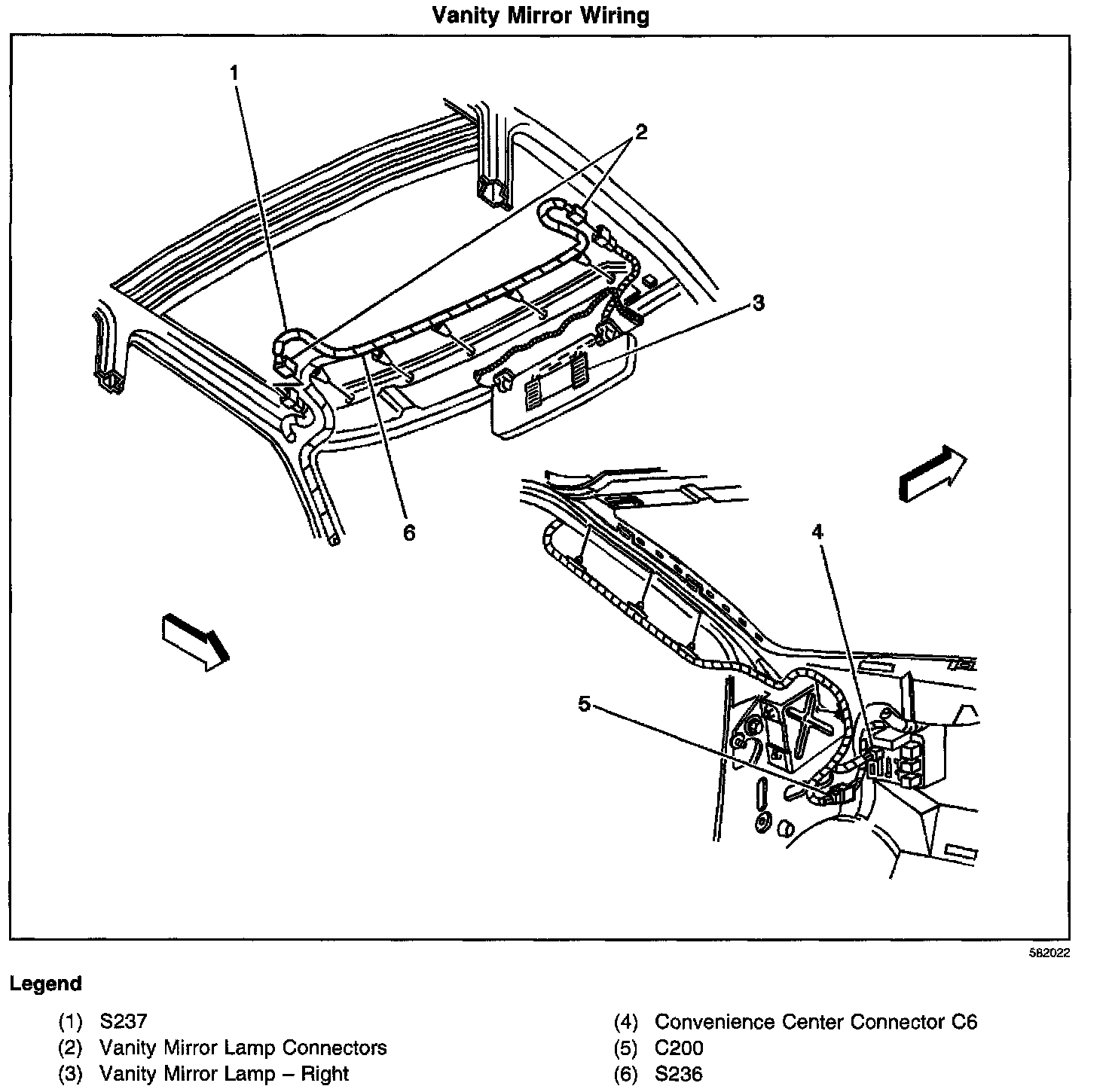 Vanity Mirror Wiring

1
2
3
6
4
5

582022

Legend

(1) S237
(2) Vanity Mirror Lamp Connectors
(3) Vanity Mirror Lamp – Right

(4) Convenience Center Connector C6
(5) C200
(6) S236