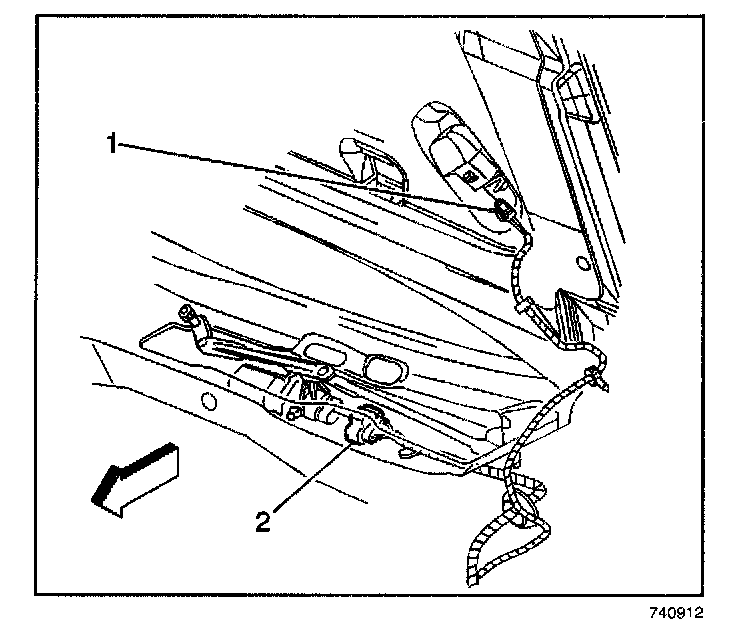 1

2

740912