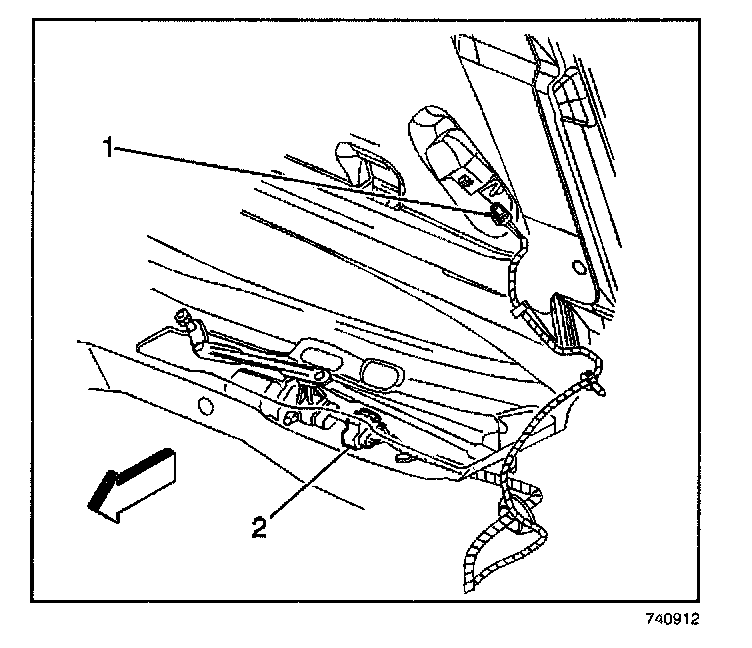 1

2

740912