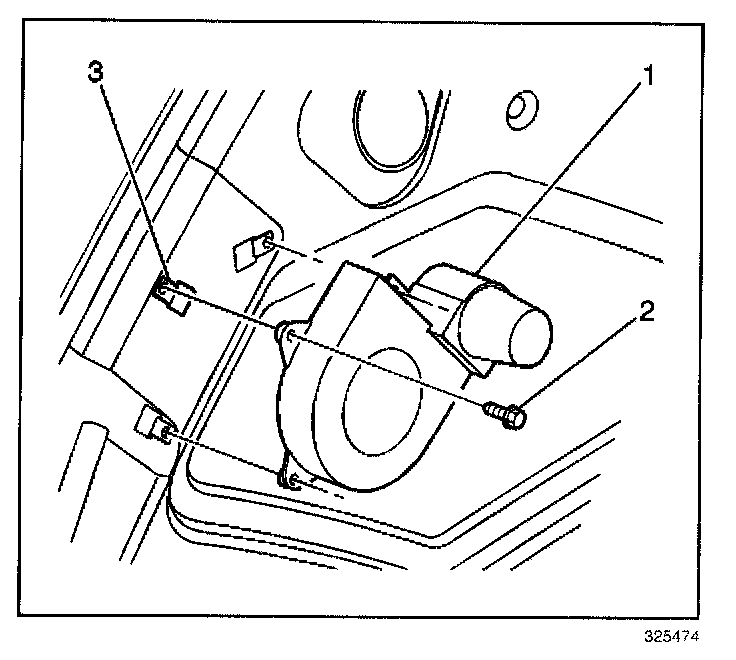 3
1
2
325474