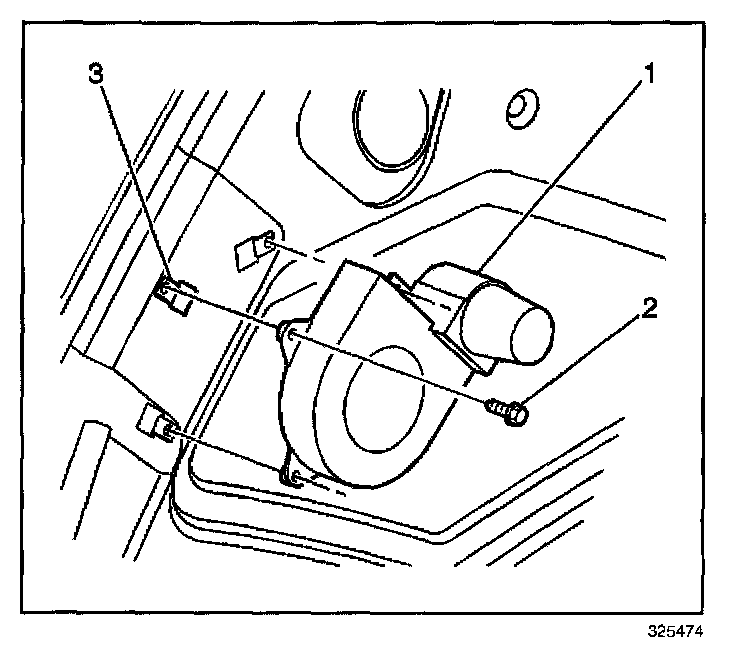 3
1
2
325474