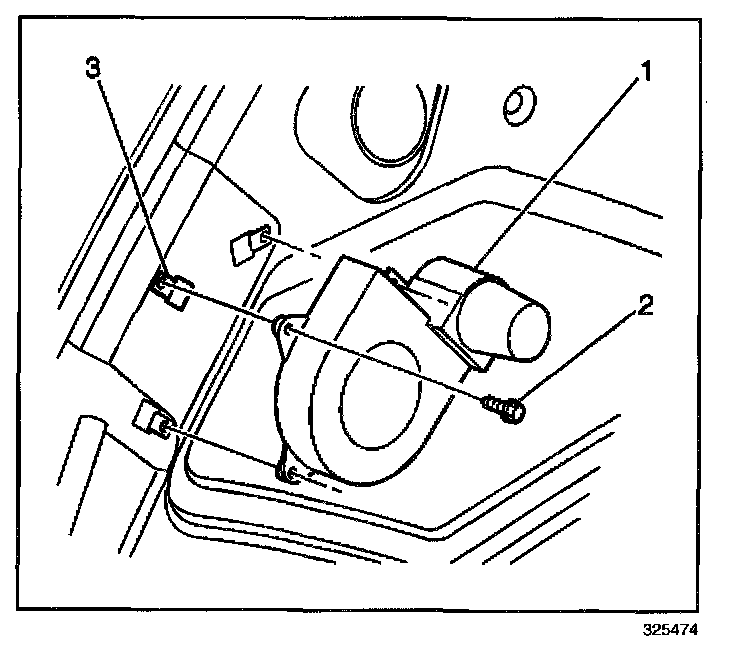 3
1
2
325474