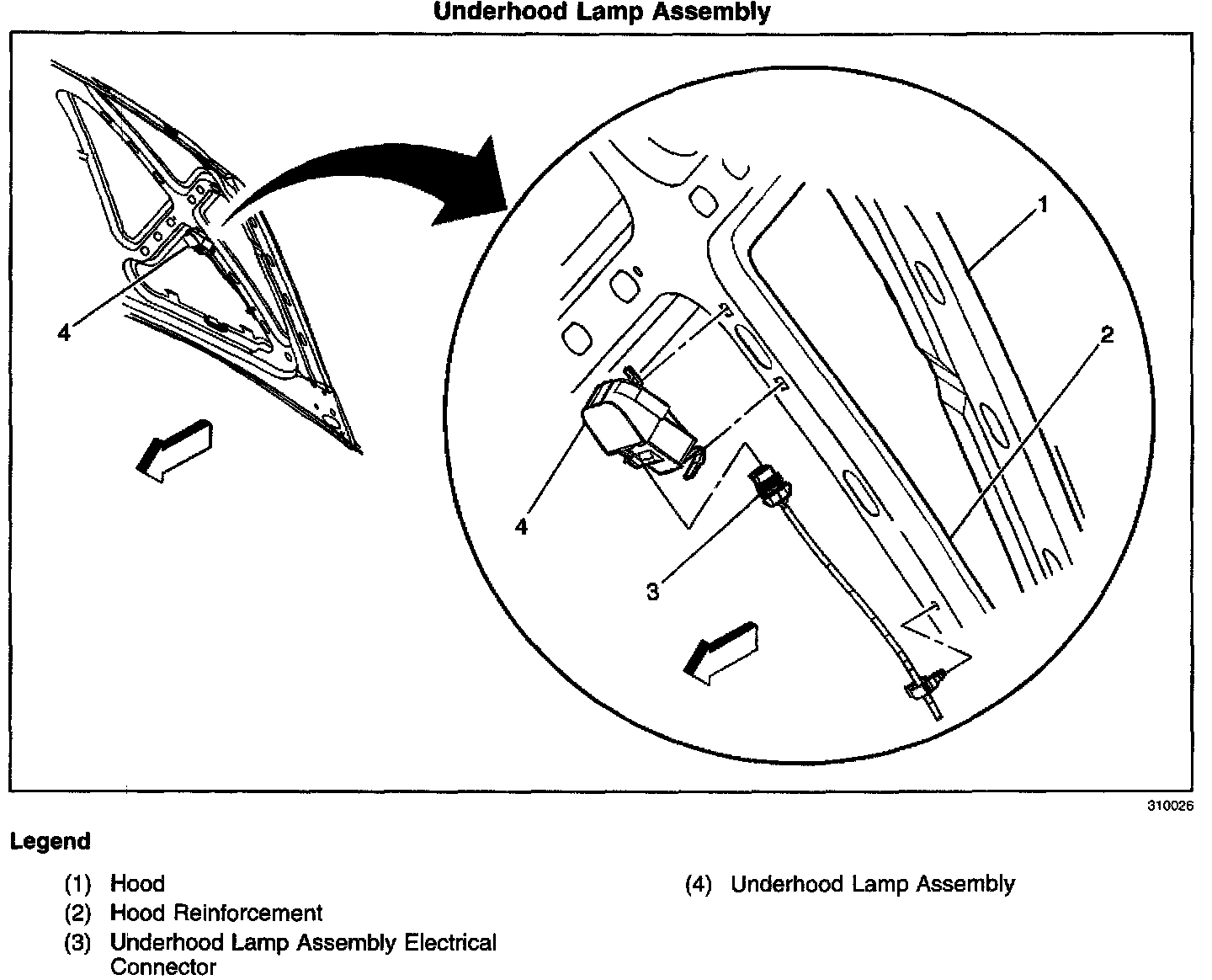 Underhood Lamp Assembly

4

1

2

4

3

310026

Legend

(1) Hood
(2) Hood Reinforcement
(3) Underhood Lamp Assembly Electrical Connector

(4) Underhood Lamp Assembly