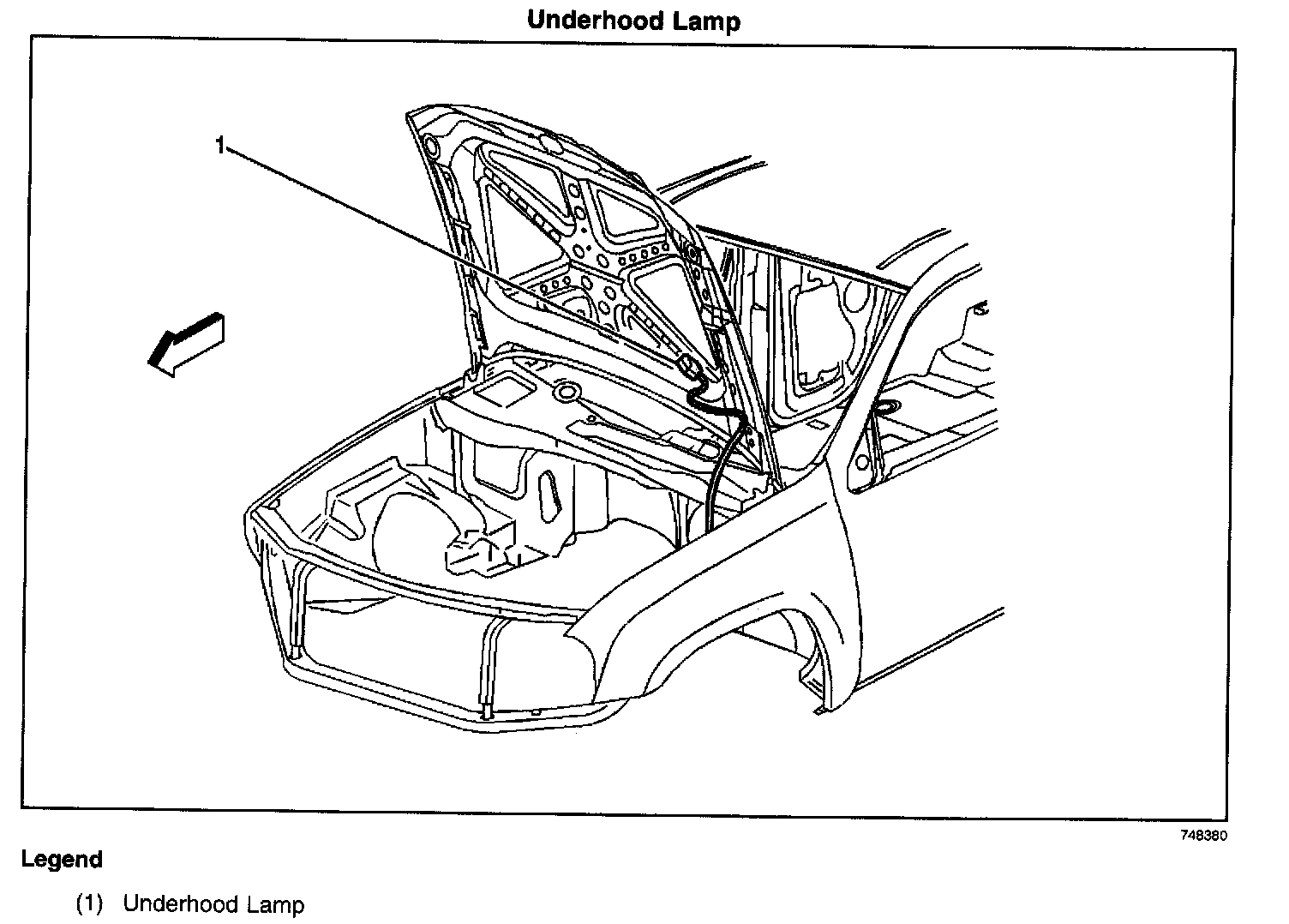 Underhood Lamp

1

748380

Legend

(1) Underhood Lamp