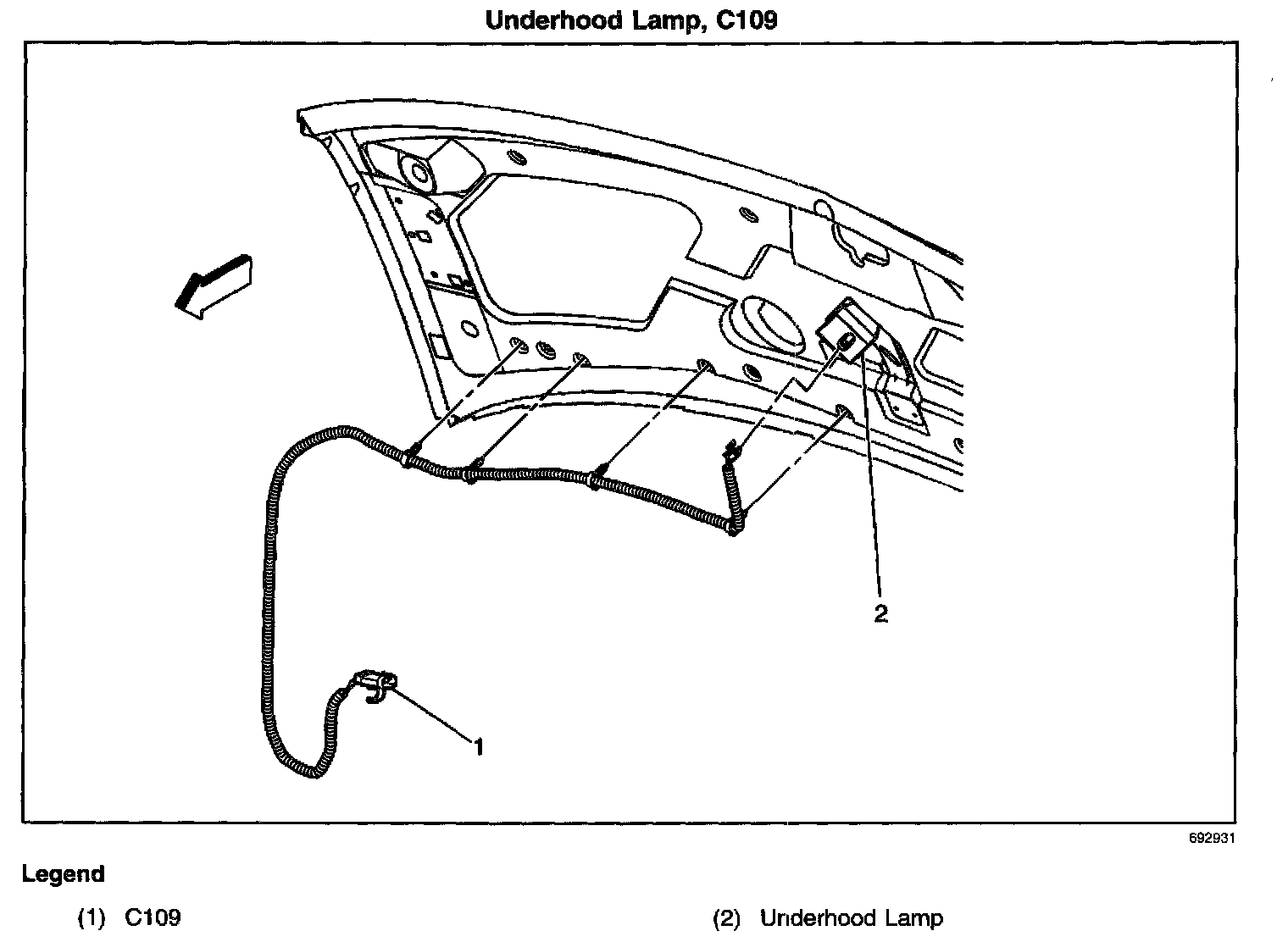 Underhood Lamp, C109

2

1

692931

Legend

(1) C109

(2) Underhood Lamp