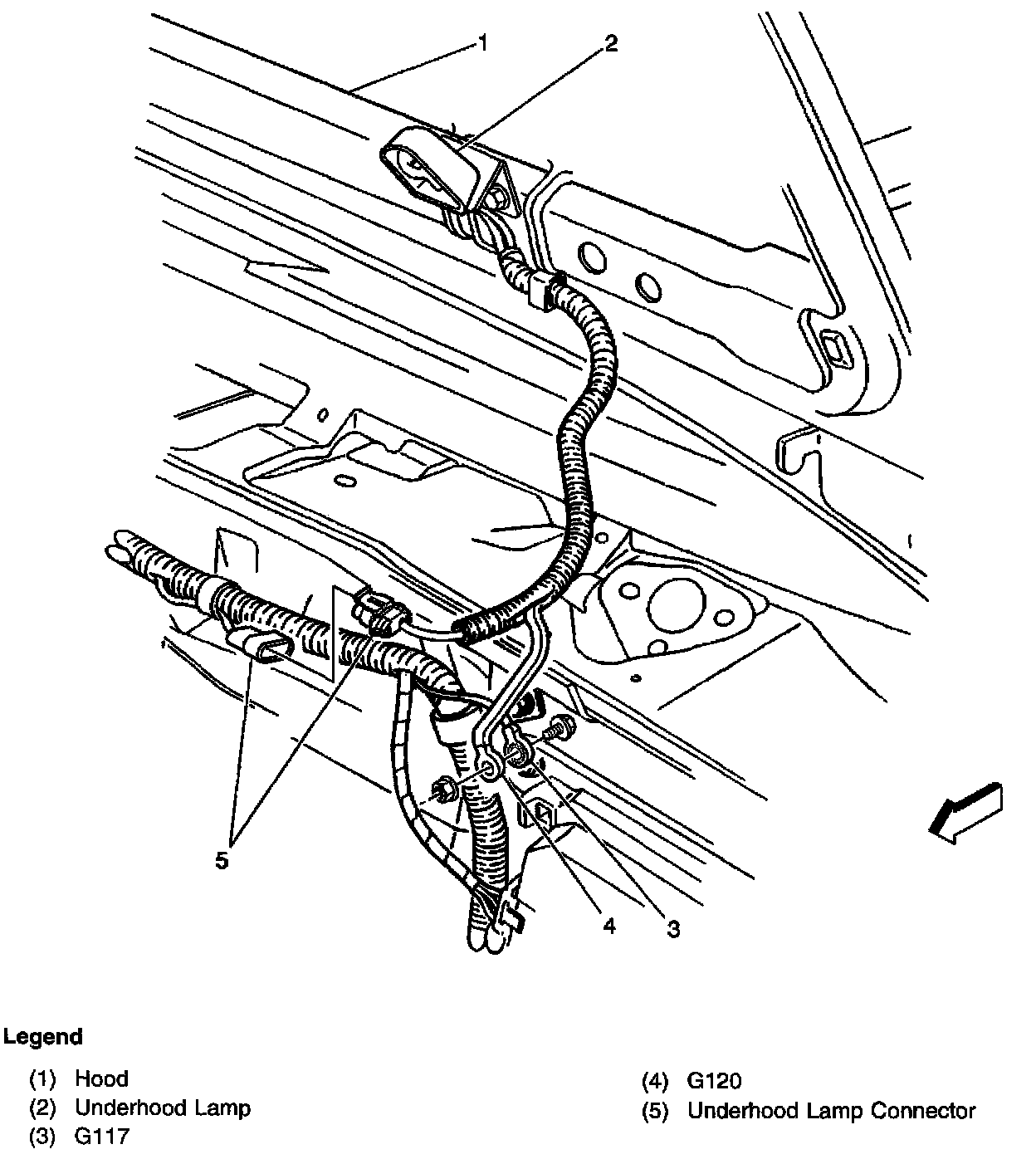 1
2
5
4
3

Legend

(1) Hood
(2) Underhood Lamp
(3) G117

(4) G120
(5) Underhood Lamp Connector