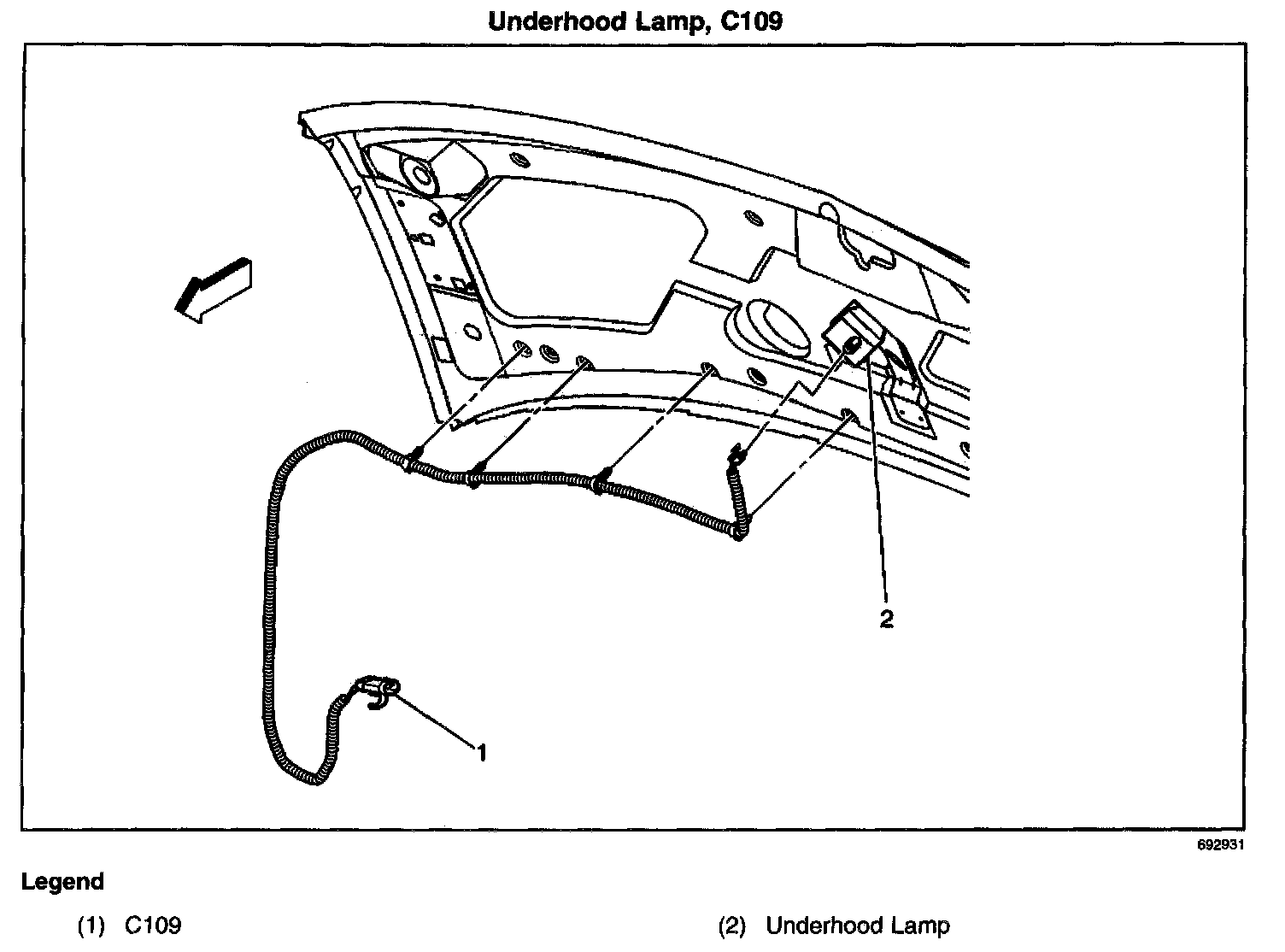 Underhood Lamp, C109

2

1

692931

Legend

(1) C109

(2) Underhood Lamp