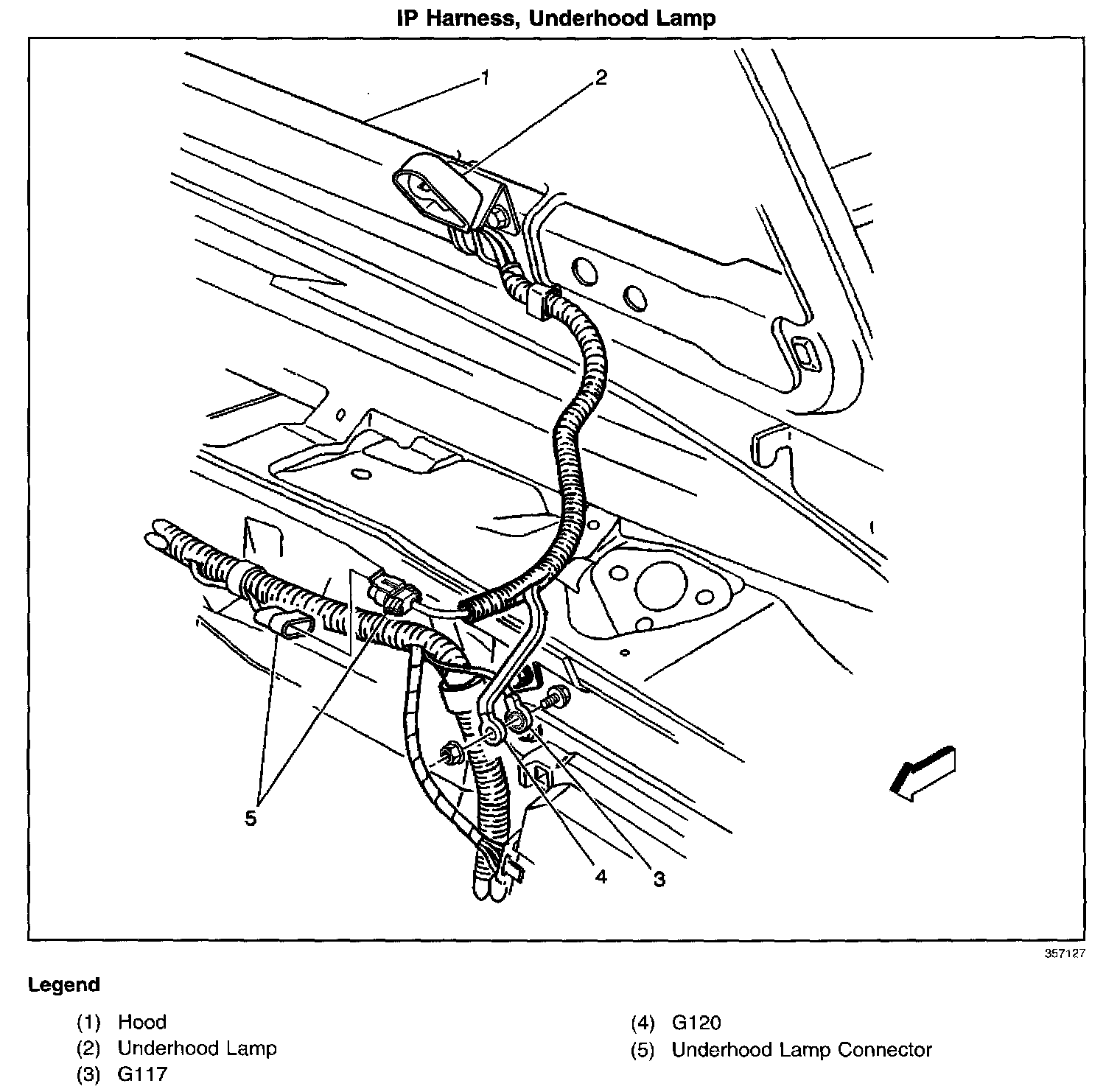 IP Harness, Underhood Lamp

1
2
5
4
3

357127

Legend

(1) Hood
(2) Underhood Lamp
(3) G117

(4) G120
(5) Underhood Lamp Connector