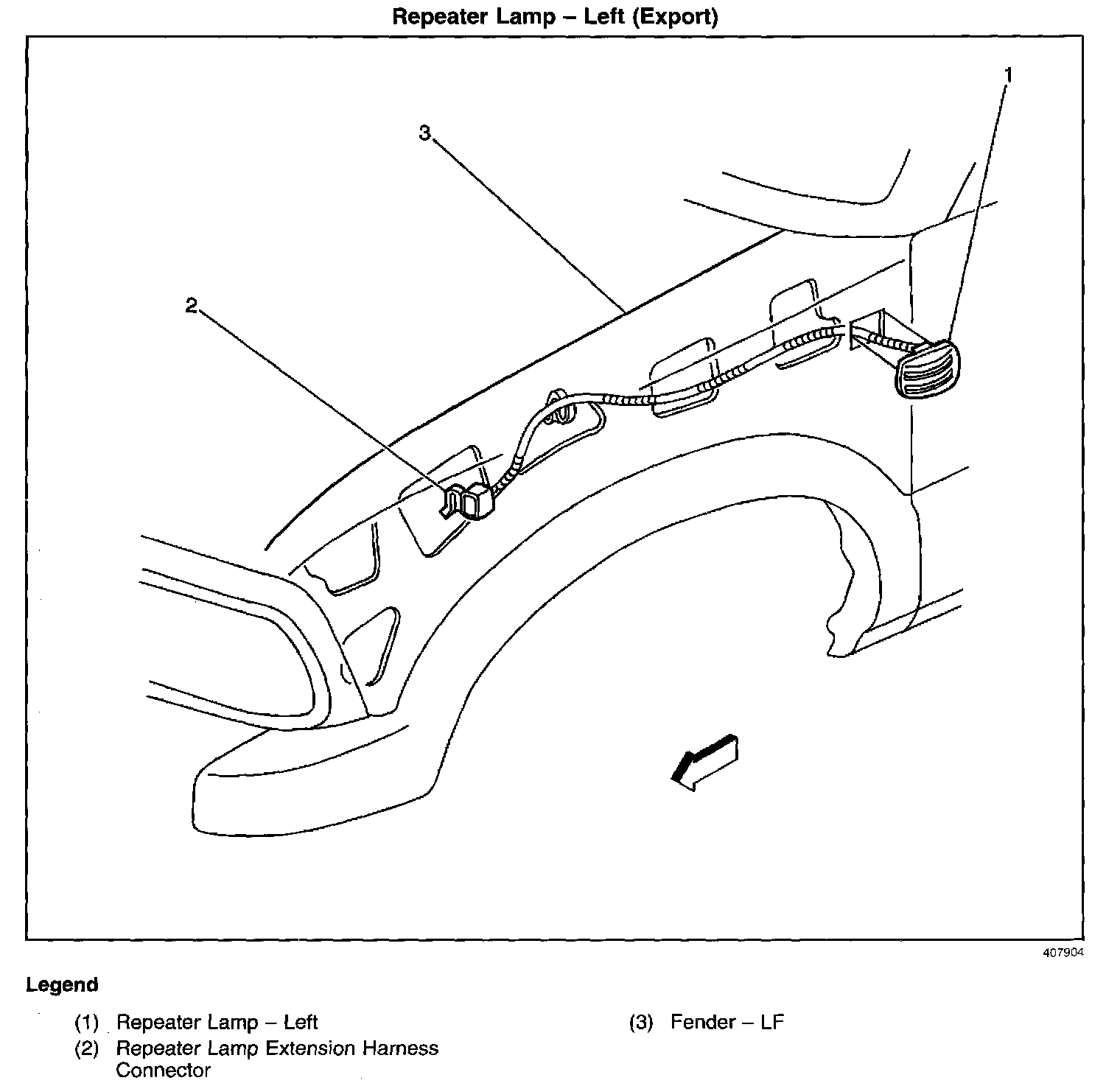 Repeater Lamp – Left (Export)

1

3

2

407904

Legend

(1) Repeater Lamp – Left

(2) Repeater Lamp Extension Harness Connector

(3) Fender – LF