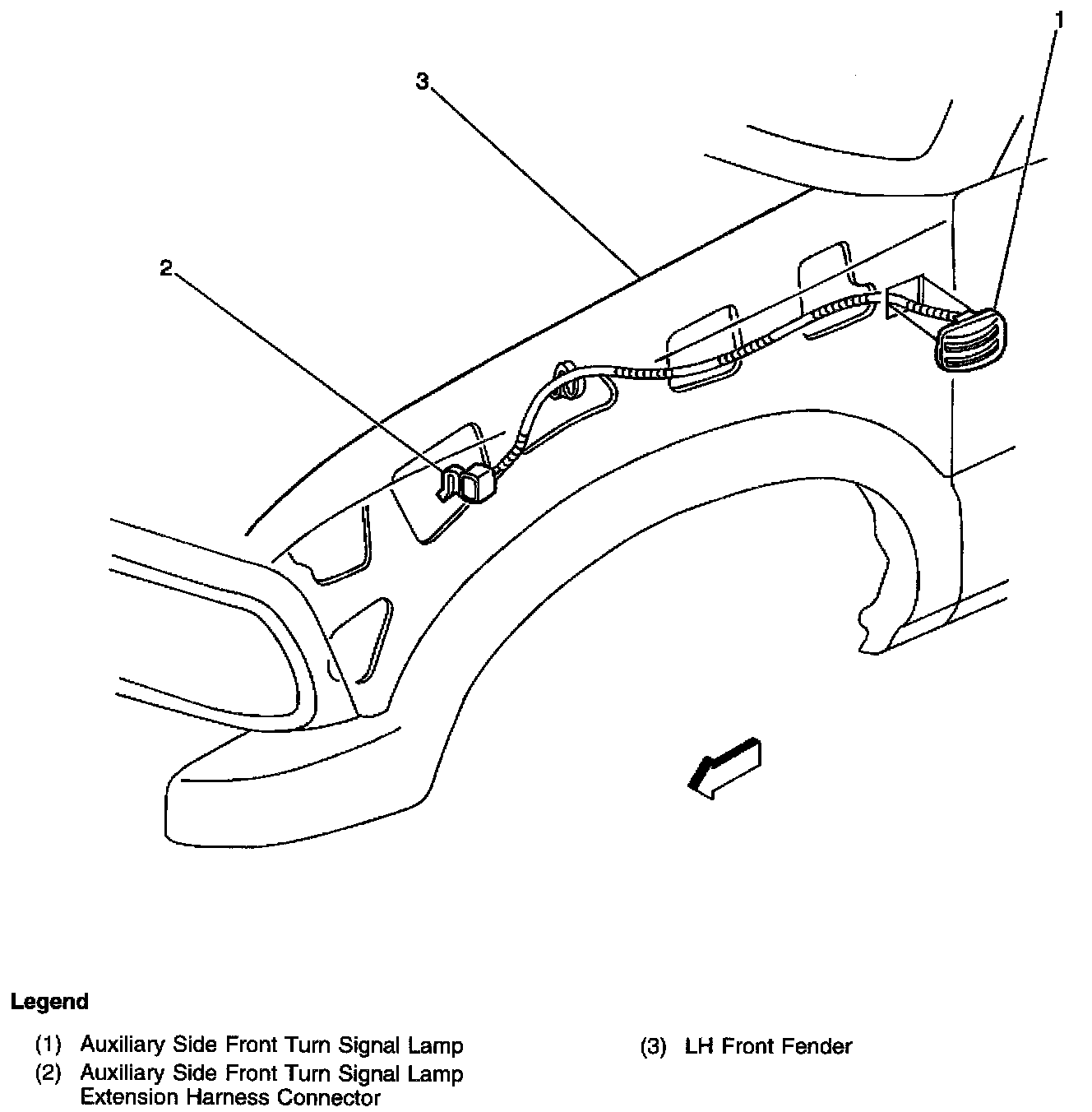 1
3
2

Legend

(1) Auxiliary Side Front Turn Signal Lamp
(2) Auxiliary Side Front Turn Signal Lamp Extension Harness Connector

(3) LH Front Fender