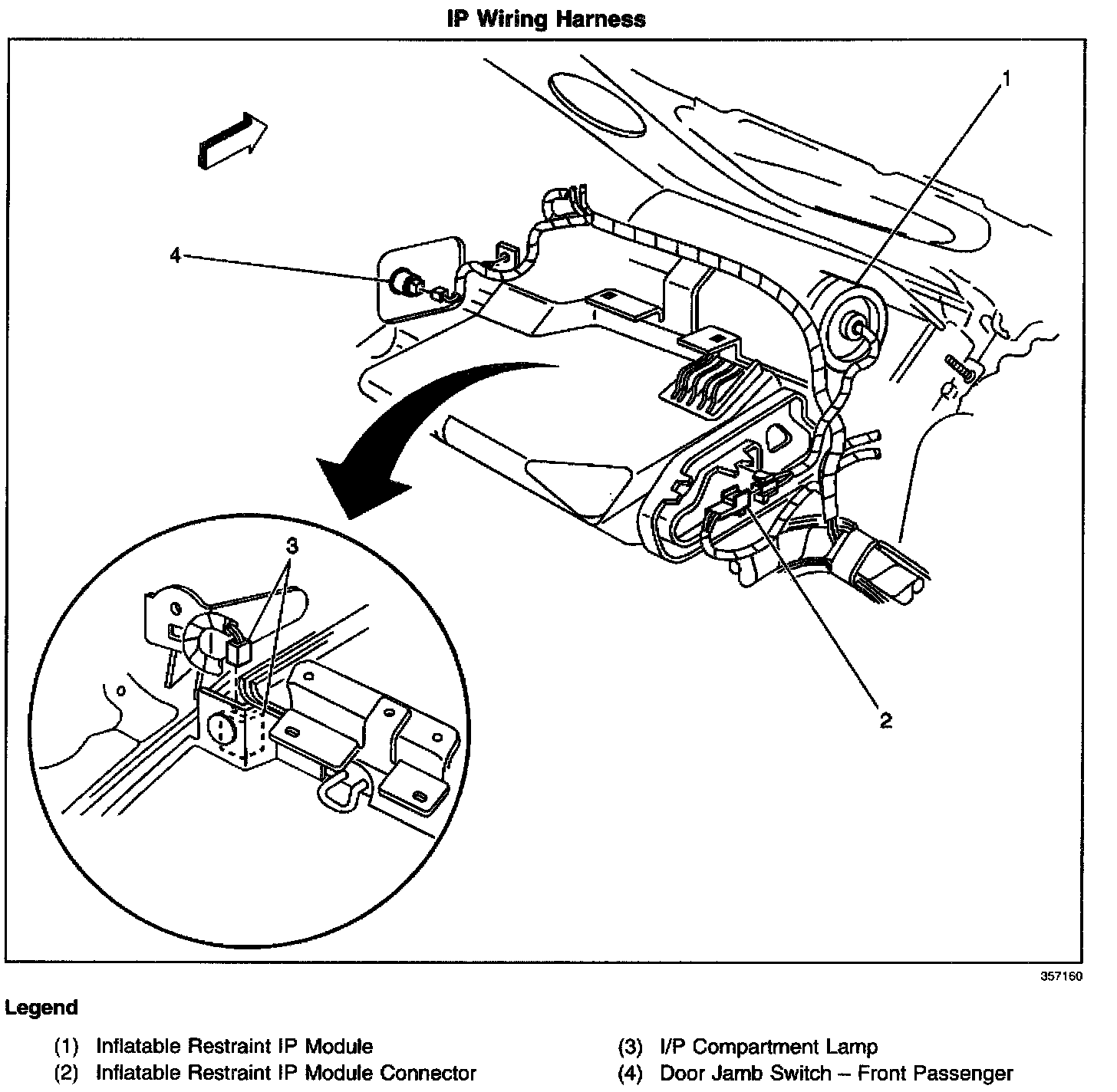 IP Wiring Harness

1

4

3

2

357160

Legend

(1) Inflatable Restraint IP Module
(2) Inflatable Restraint IP Module Connector

(3) I/P Compartment Lamp
(4) Door Jamb Switch – Front Passenger