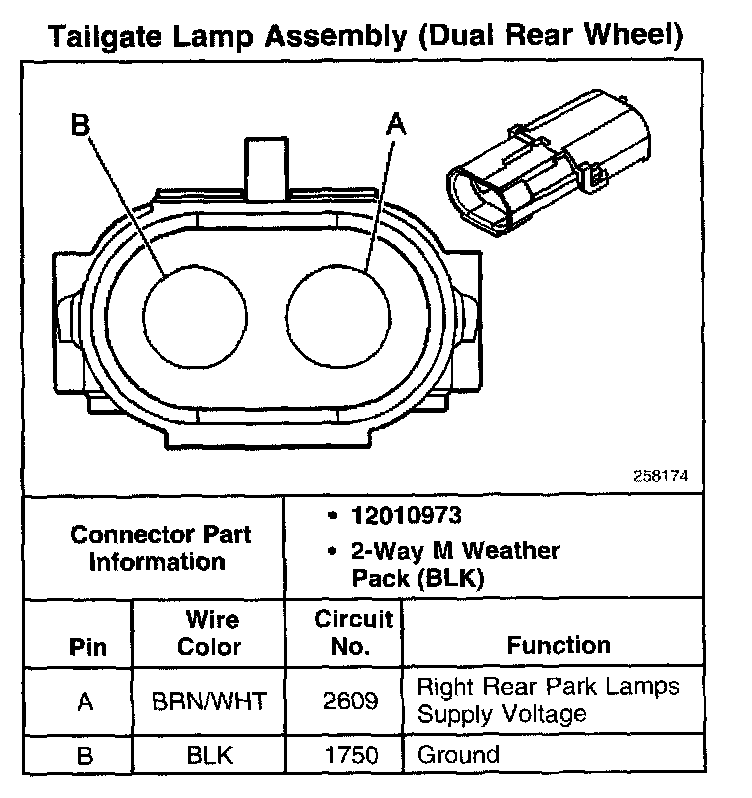 Tailgate Lamp Assembly (Dual Rear Wheel)

B

A

258174

Connector Part Information

• 12010973
• 2-Way M Weather Pack (BLK)

| Pin | Wire Color | Circuit No. | Function |
|---|---|---|---|
| A | BRN/WHT | 2609 | Right Rear Park Lamps Supply Voltage |
| B | BLK | 1750 | Ground |