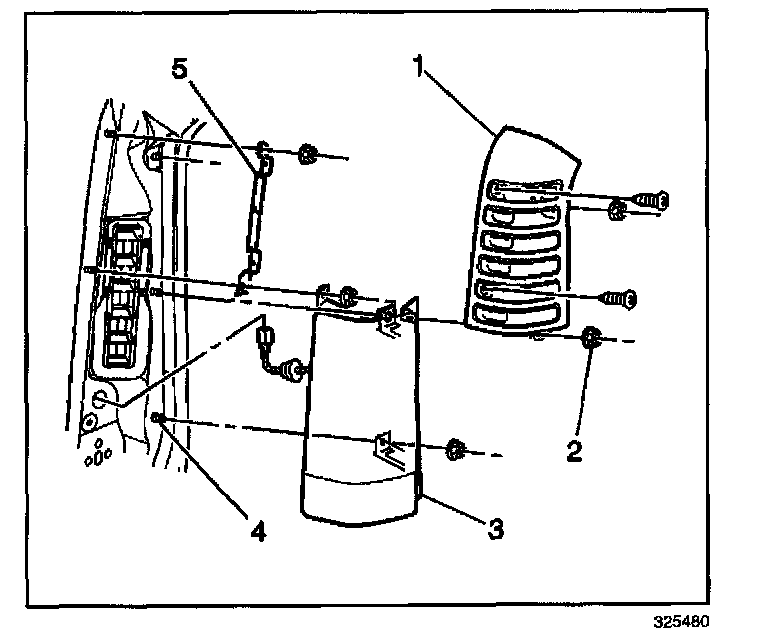 5
1
2
4
3
325480