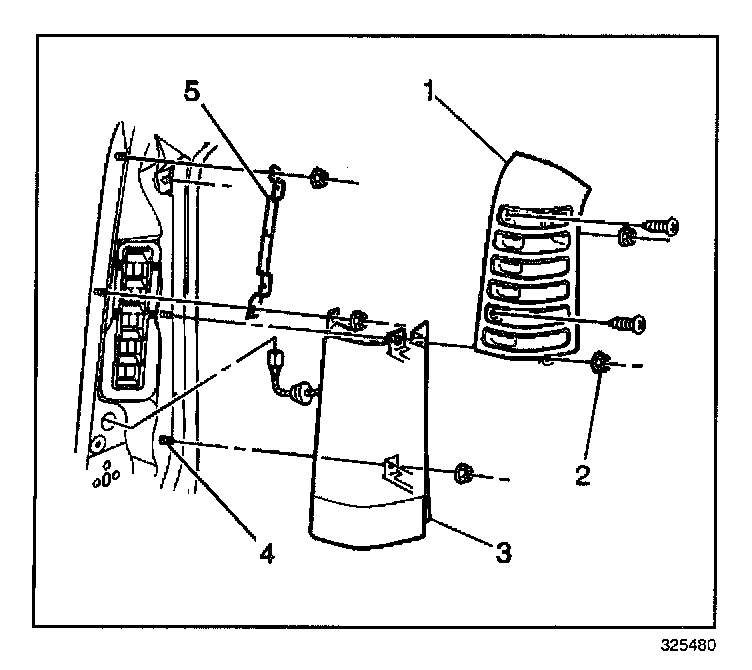 5
1
2
4
3
325480