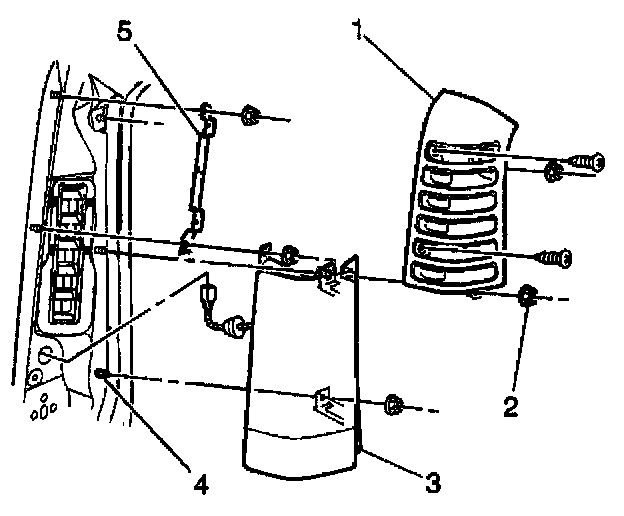 5
1
2
4
3