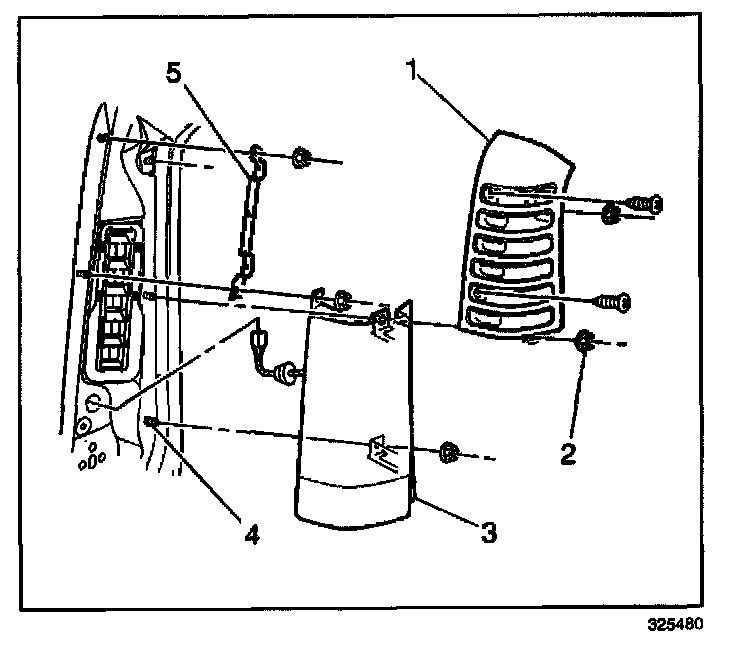 5
1
2
4
3
325480