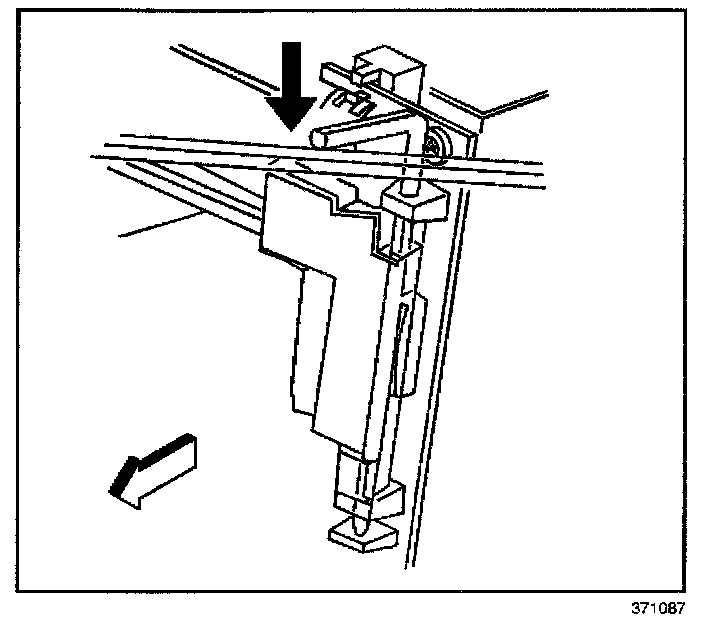 371087