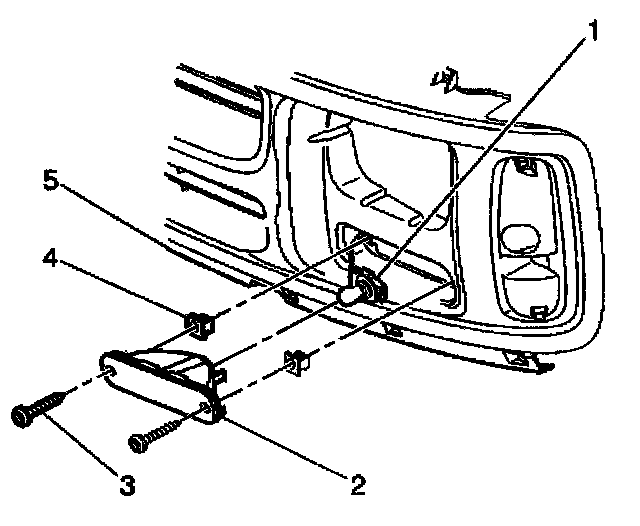 1
5
4
3
2