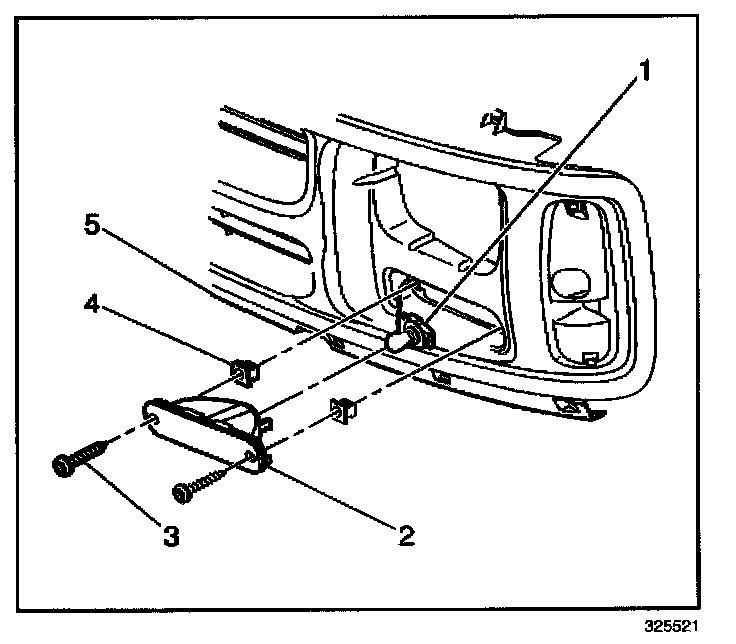 1
5
4
3
2
325521