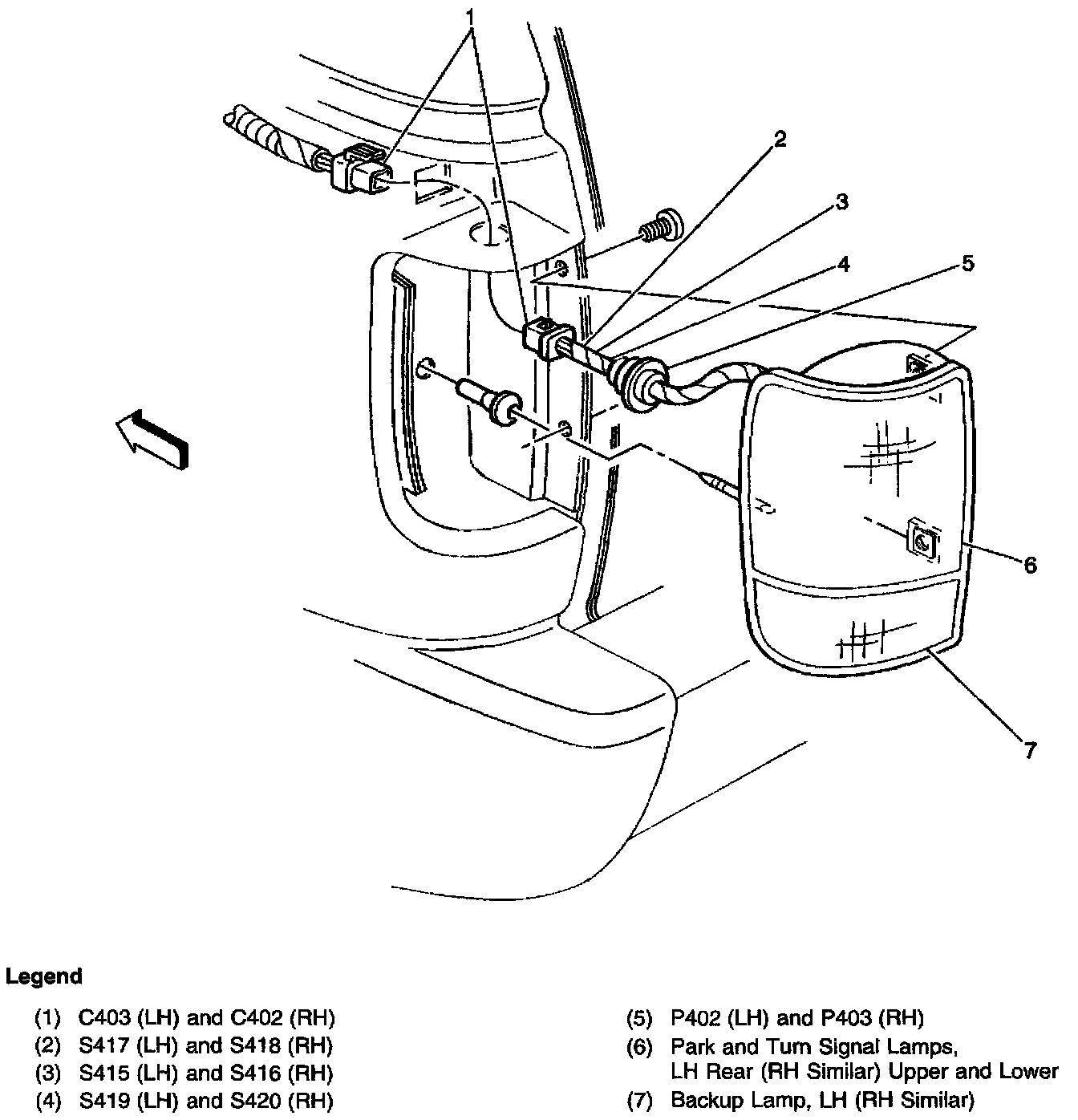 1
2
3
4
5
6
7

Legend

(1) C403 (LH) and C402 (RH)
(2) S417 (LH) and S418 (RH)
(3) S415 (LH) and S416 (RH)
(4) S419 (LH) and S420 (RH)

(5) P402 (LH) and P403 (RH)
(6) Park and Turn Signal Lamps, LH Rear (RH Similar) Upper and Lower
(7) Backup Lamp, LH (RH Similar)