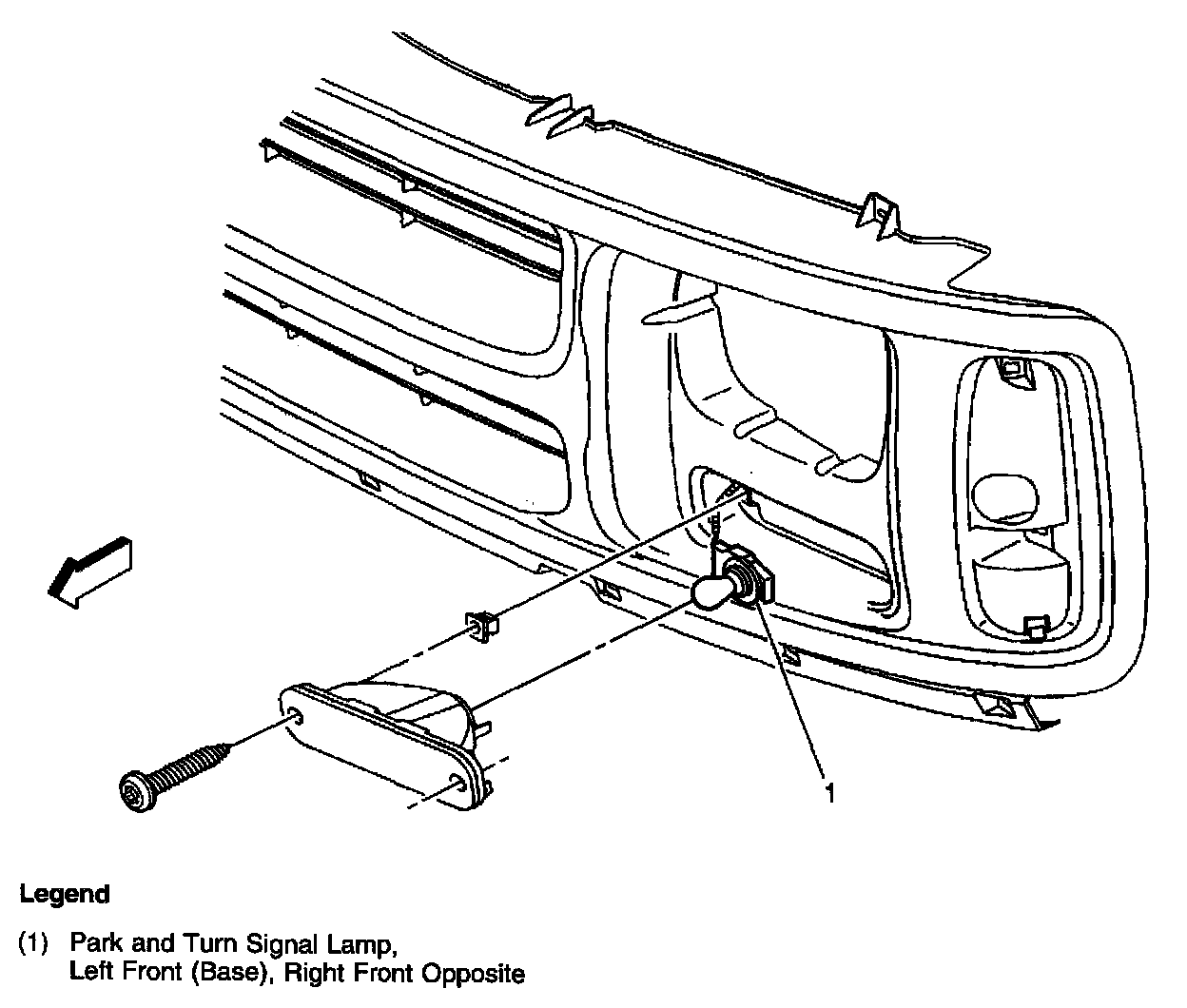 1

Legend

(1) Park and Turn Signal Lamp, Left Front (Base), Right Front Opposite