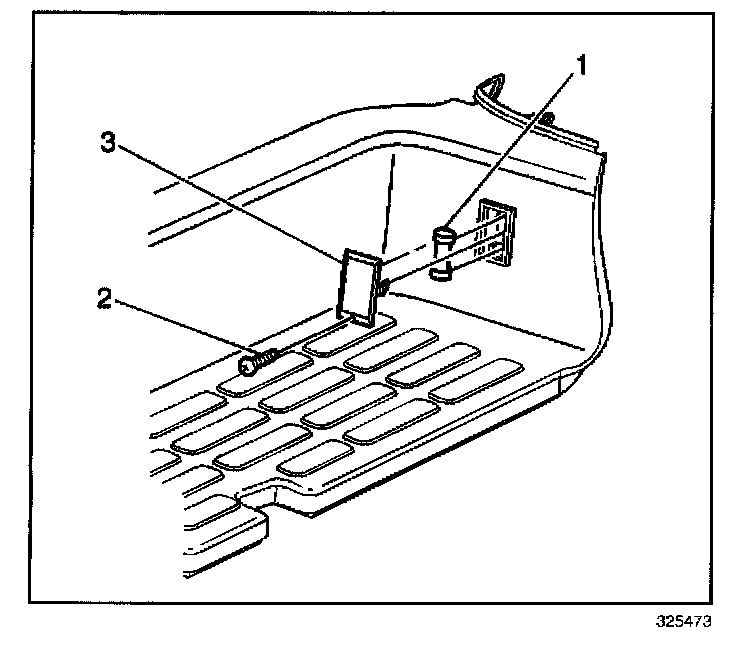 1
3
2
325473