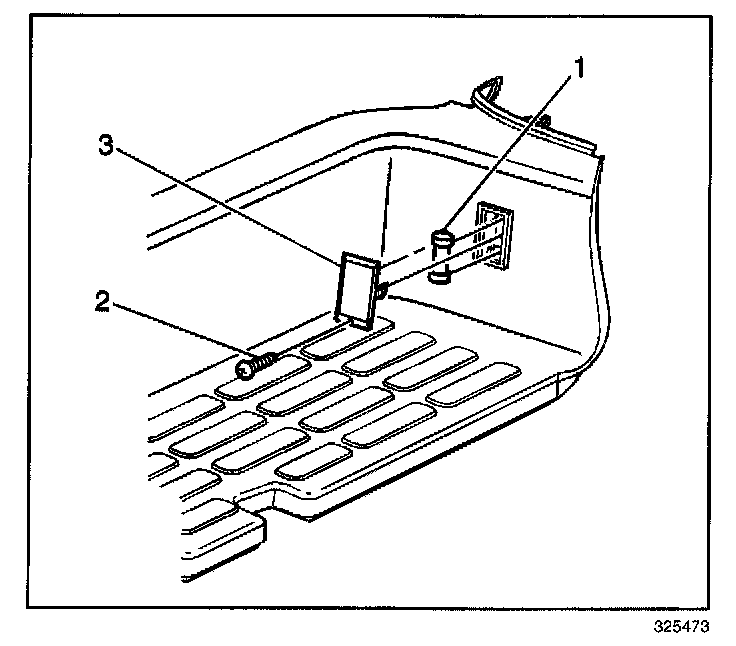 1
3
2
325473