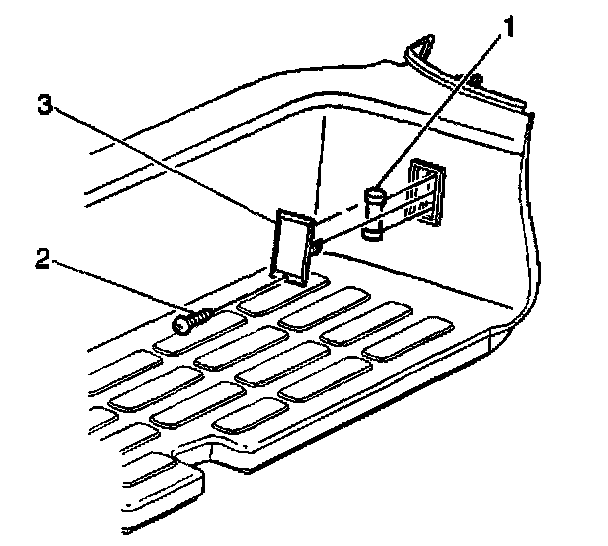 1
3
2